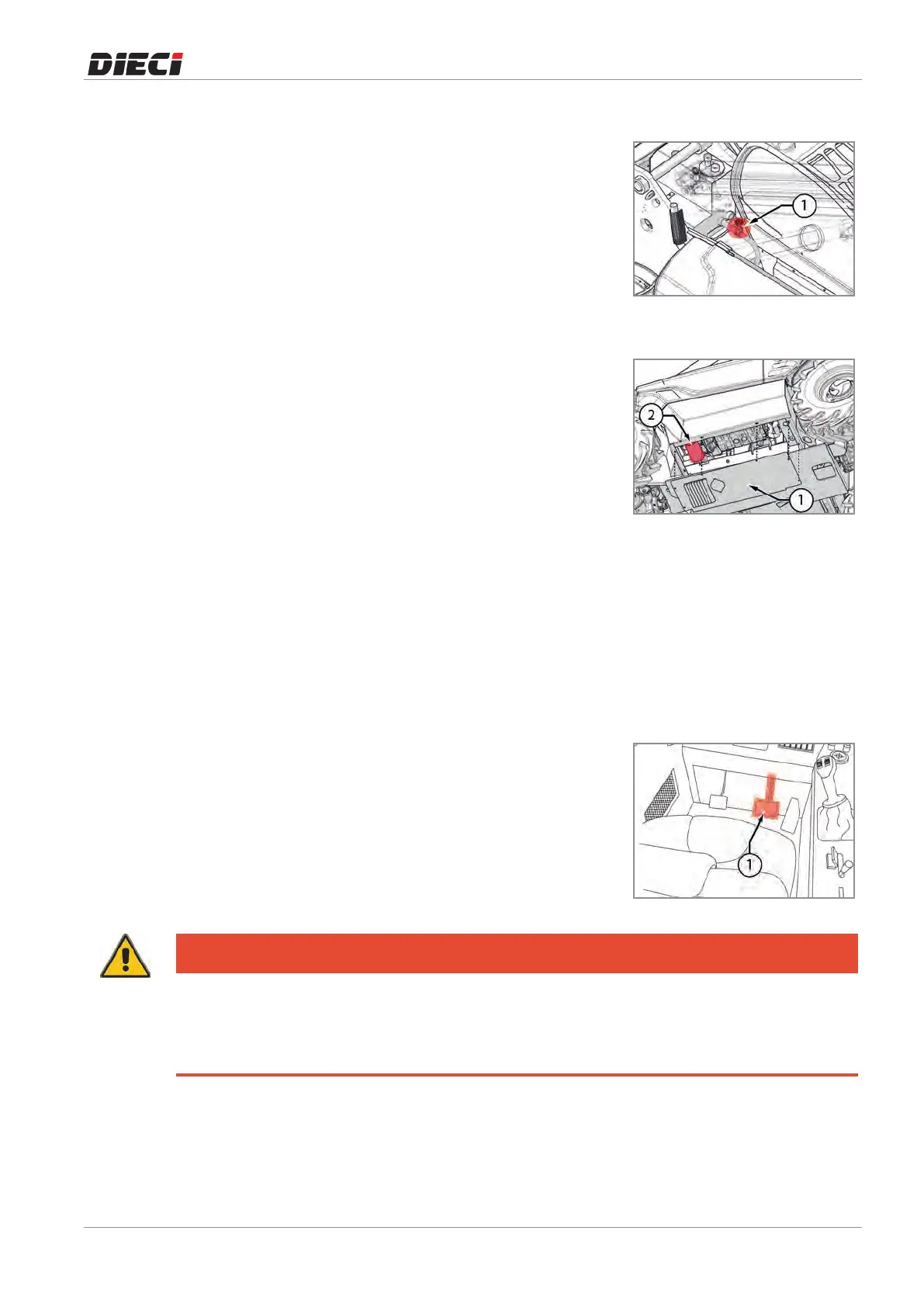 DIECI

1

2

1

1