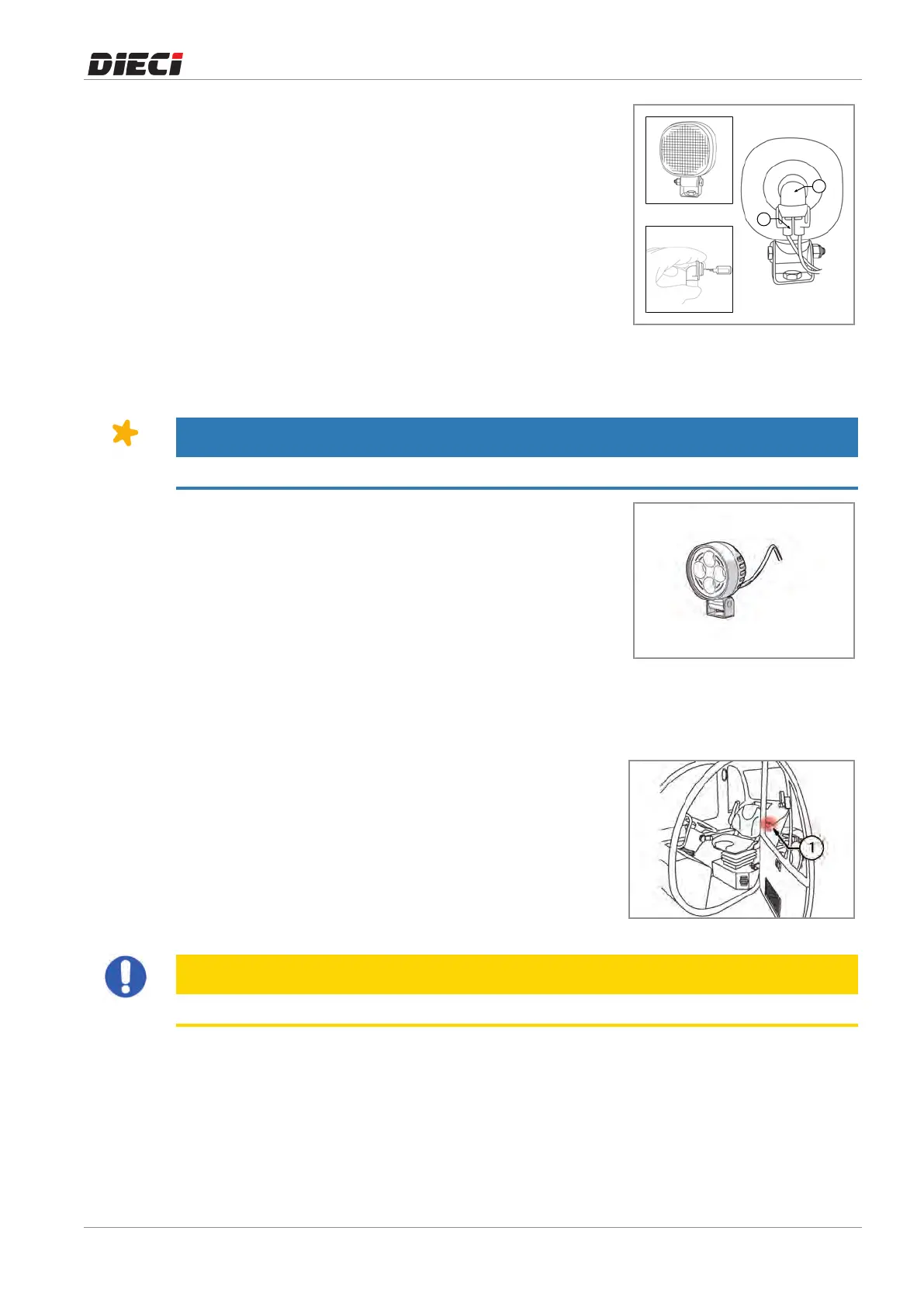 DIECI

1