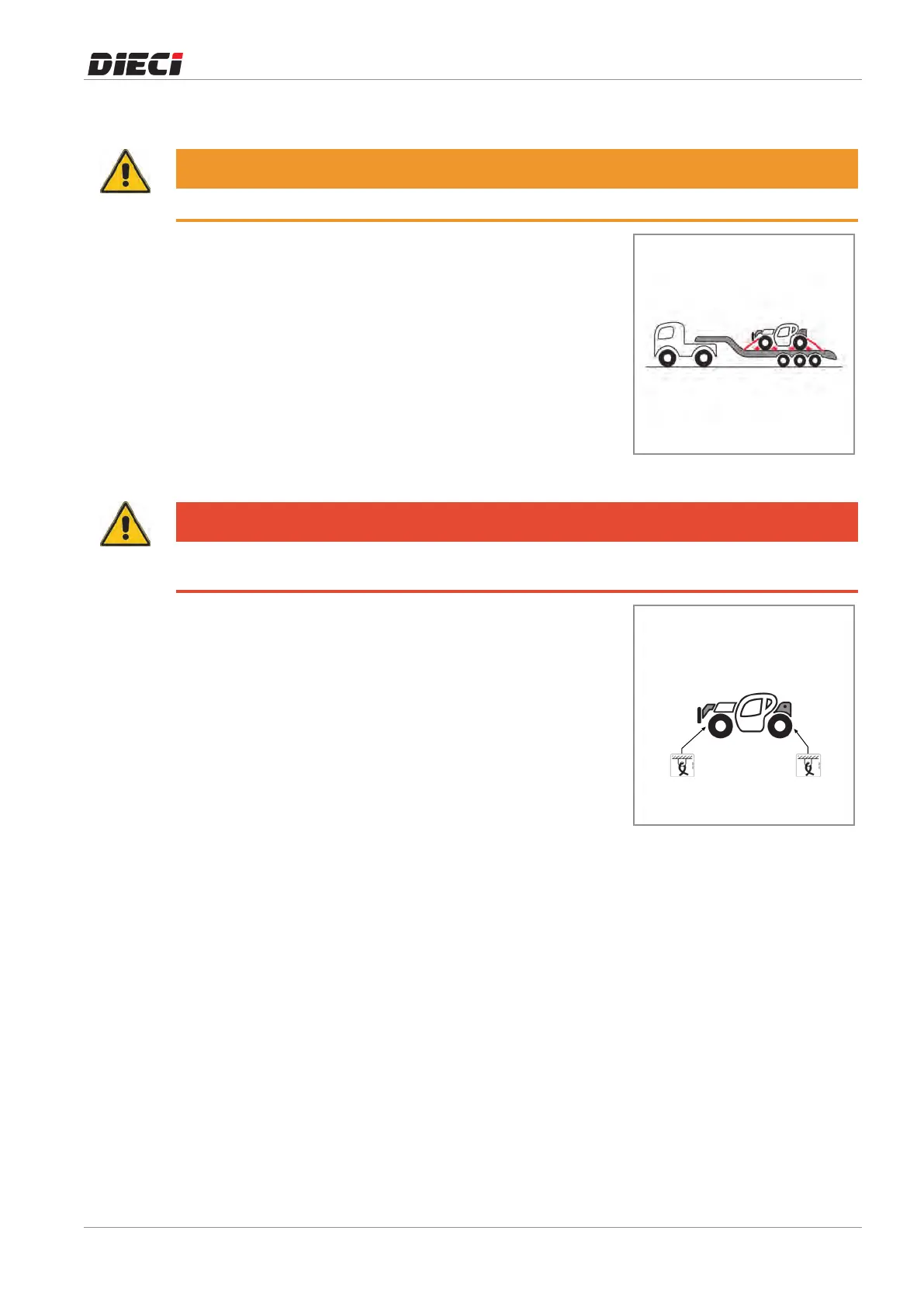 DIECI