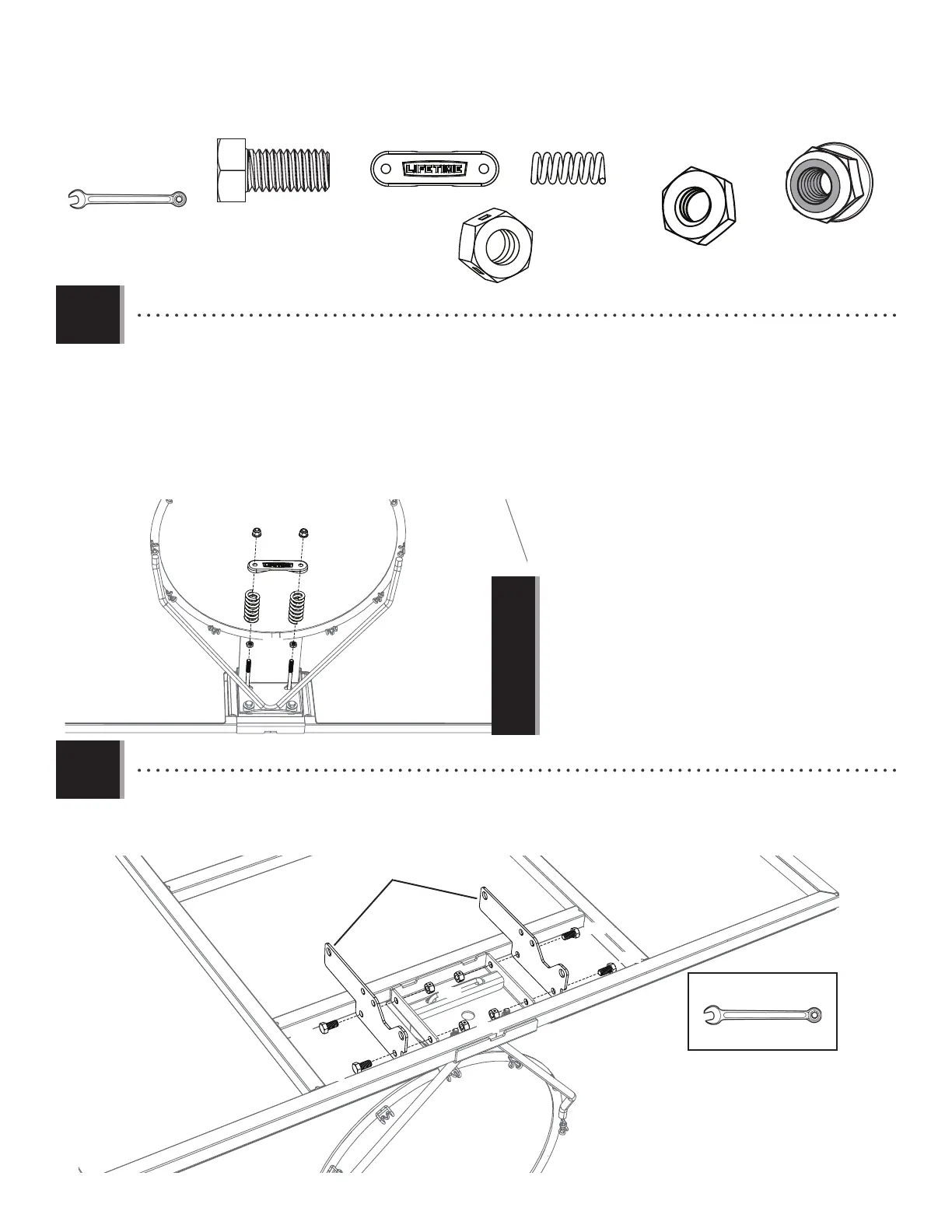 LIFETIME