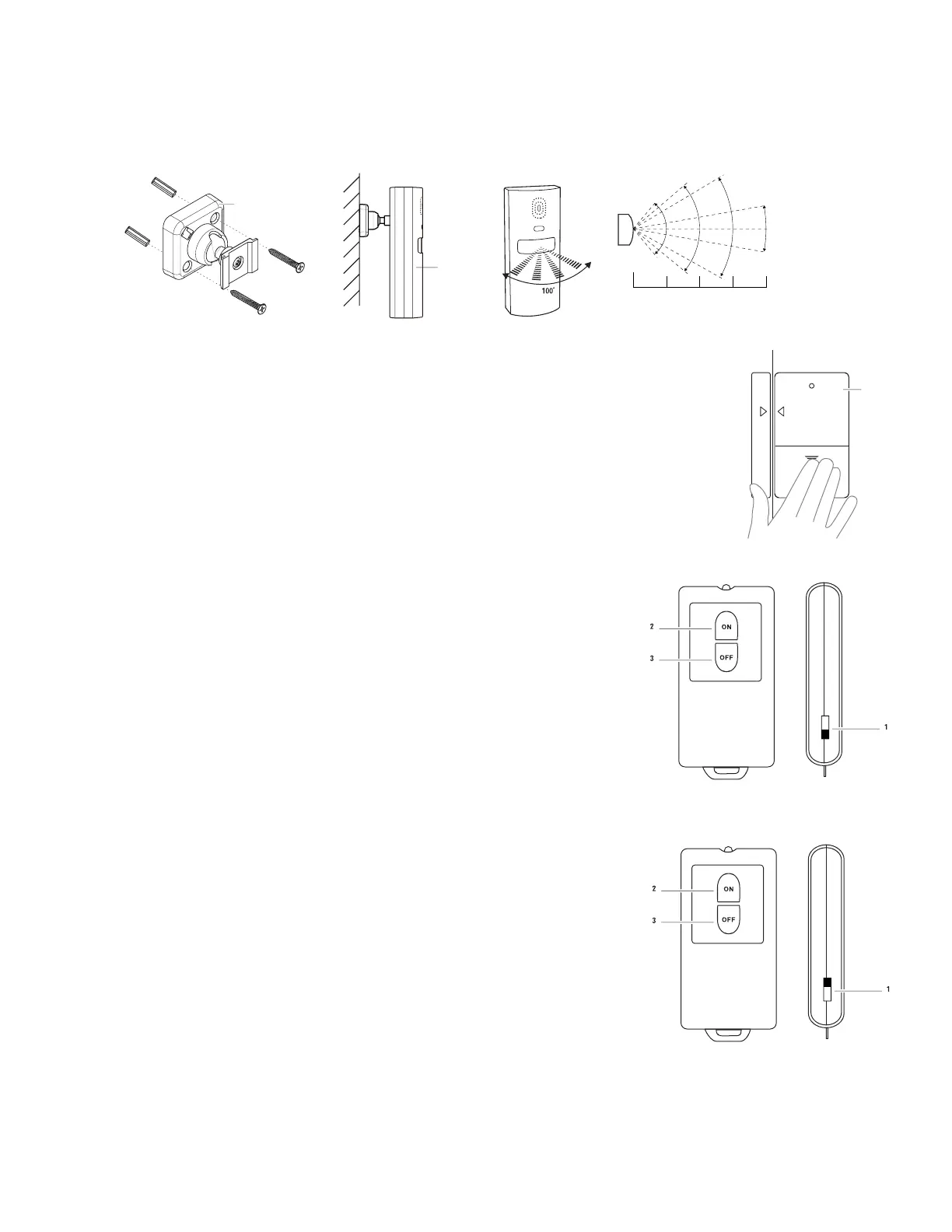 100°

2
ON
3
OFF
1

2
ON
3
OFF
1