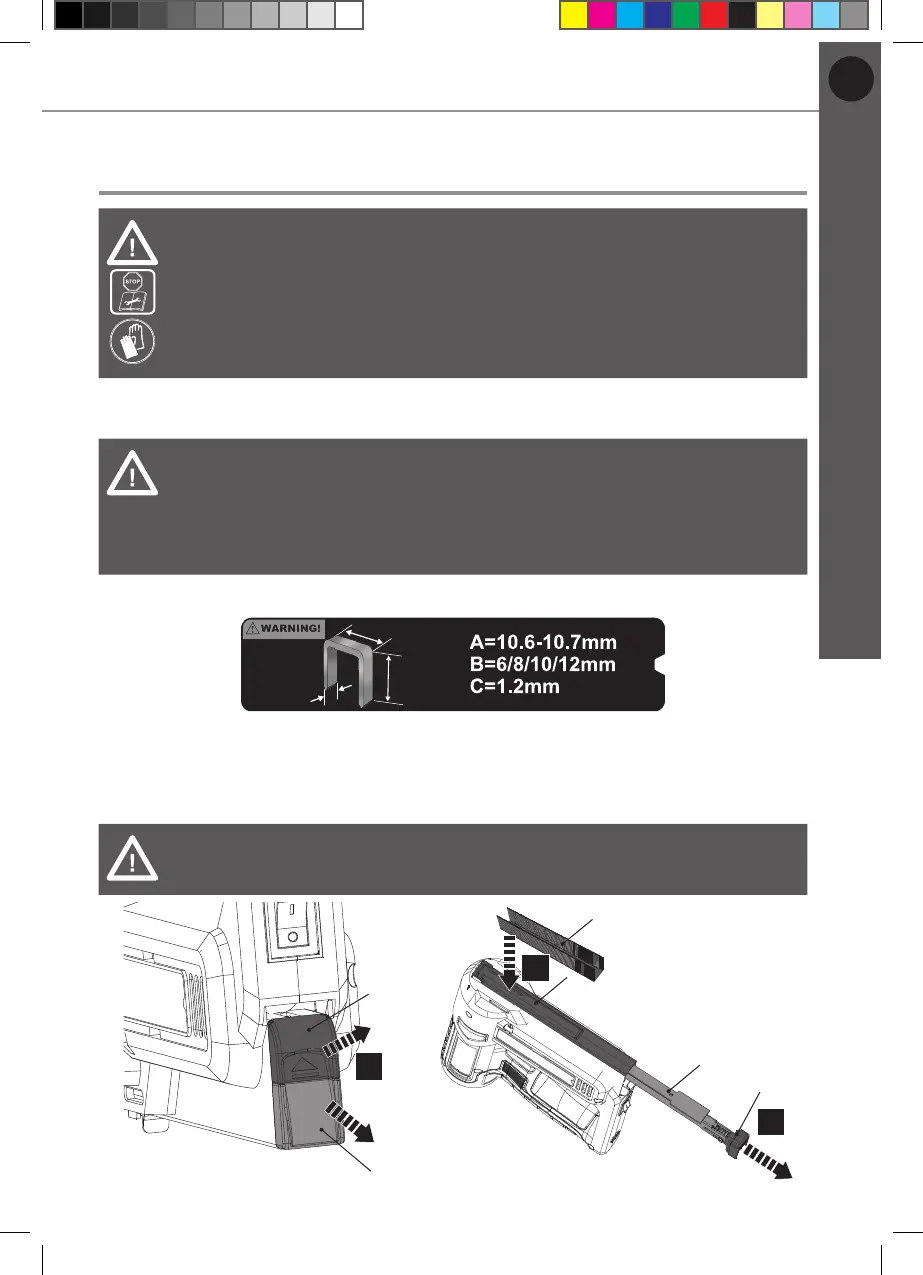 STOP

WARNING!

A=10.6-10.7mm
B=6/8/10/12mm
C=1.2mm