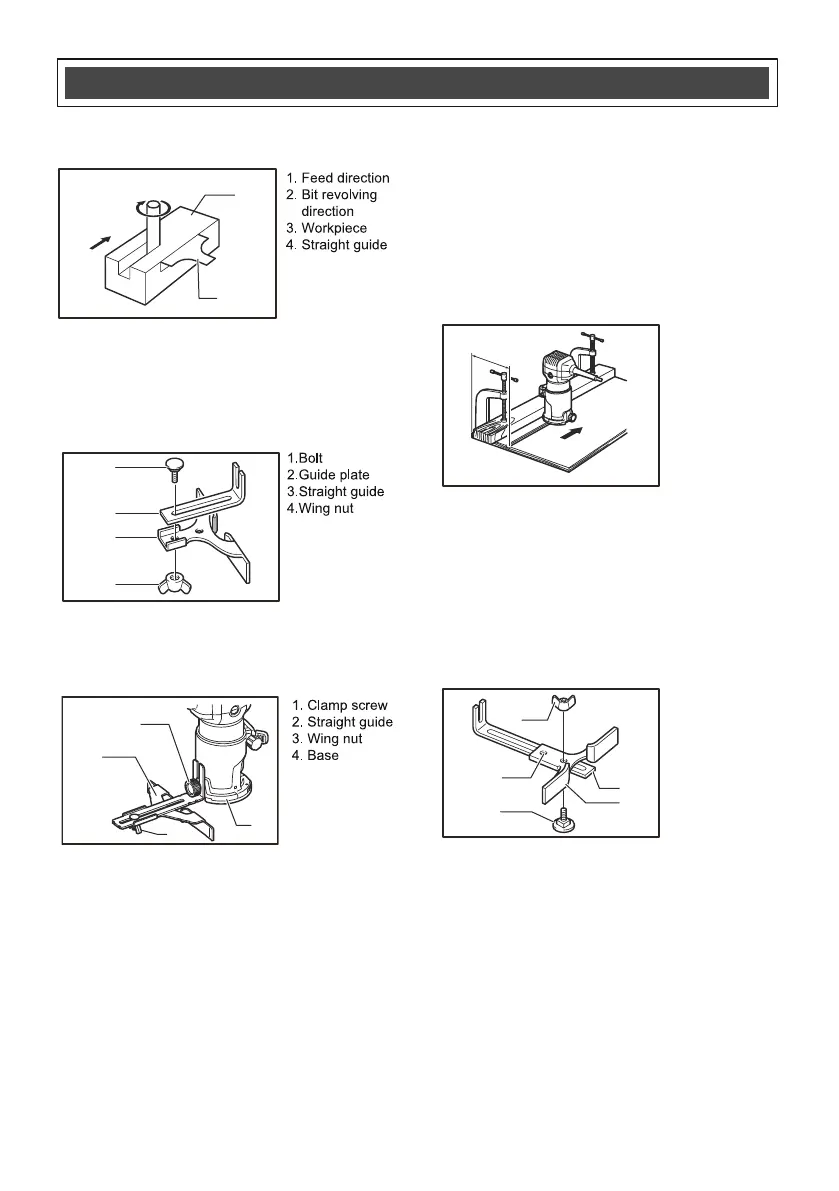 1. Feed direction
2. Bit revolving direction
3. Workpiece
4. Straight guide

1.Bolt
2.Guide plate
3.Straight guide
4.Wing nut

1. Clamp screw
2. Straight guide
3. Wing nut
4. Base