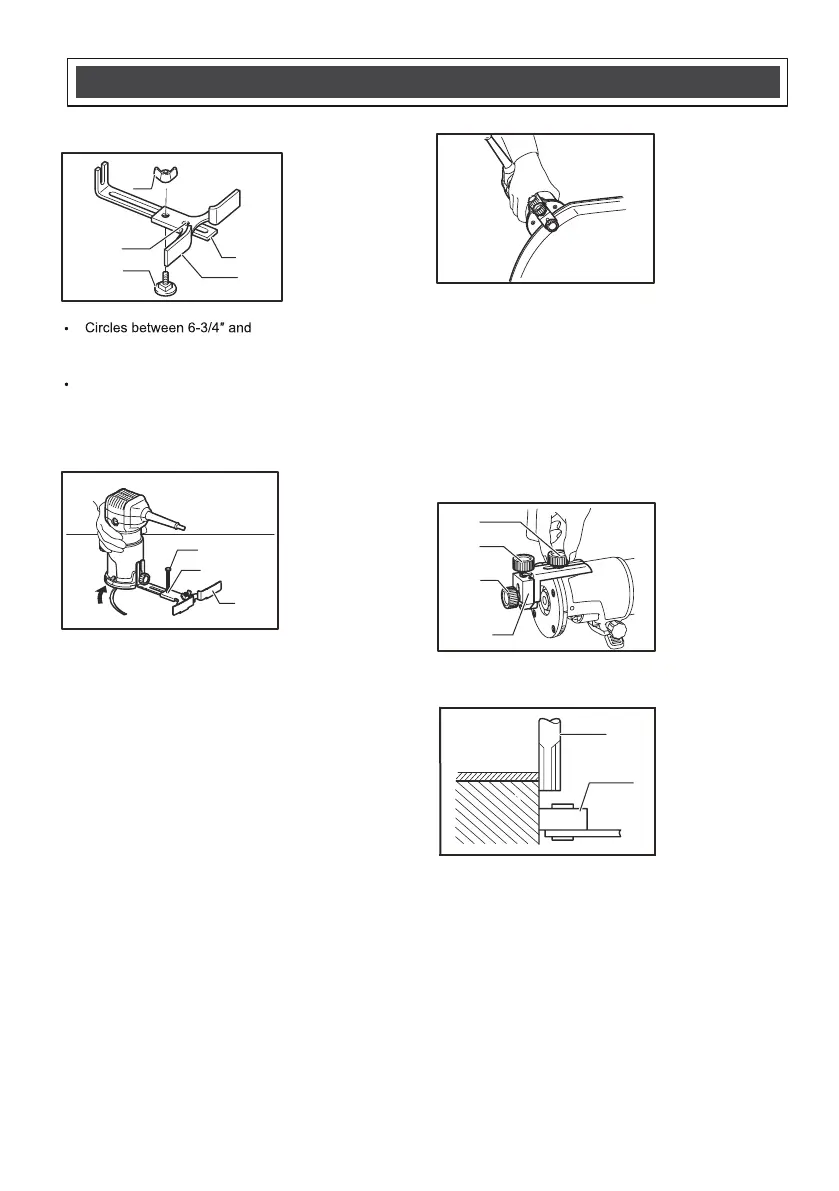 •	Circles between 6-3/4″ and

•