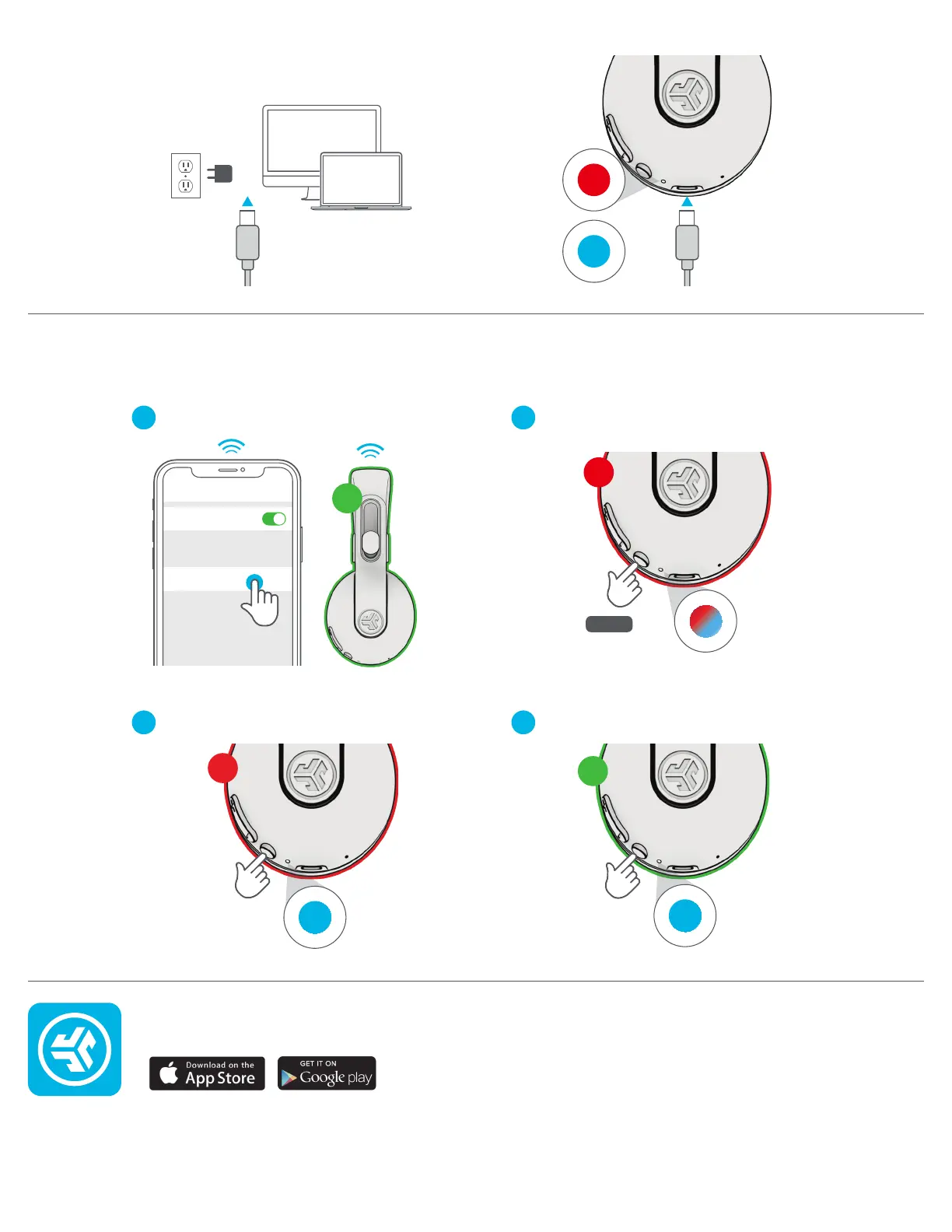 Download on the
App Store

GET IT ON
Google play