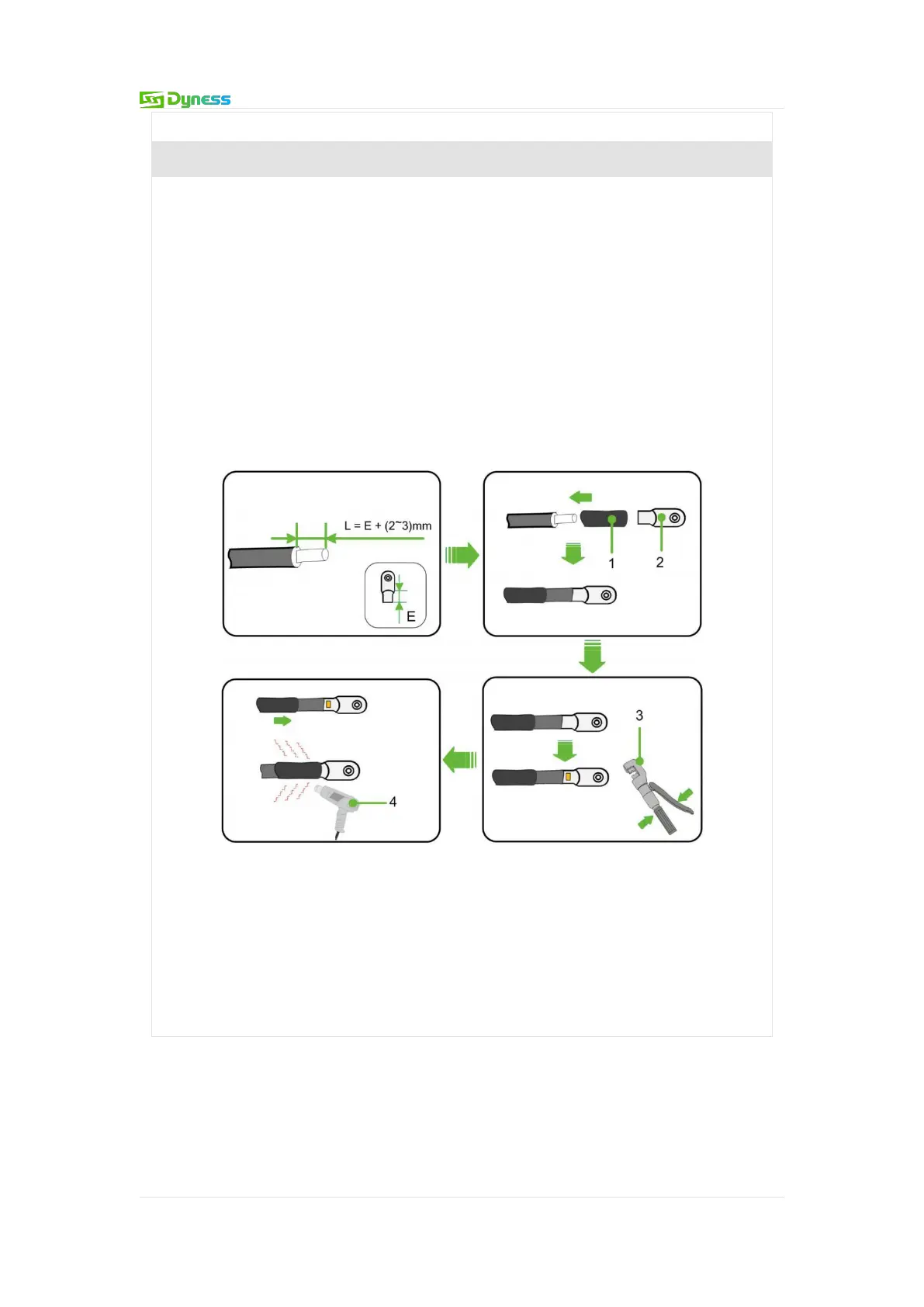 Dyness

L = E + (2~3)mm

E

1

2

3

4