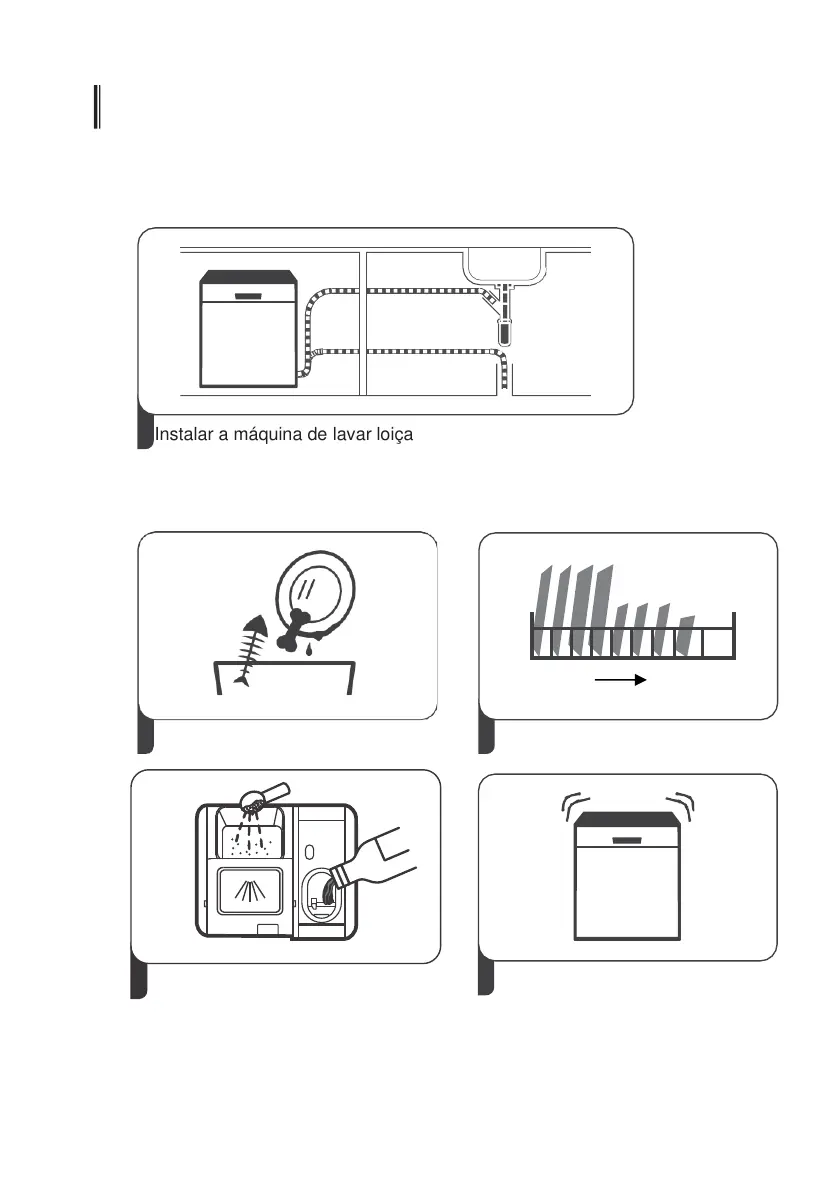 Instalar a máquina de lavar loiça