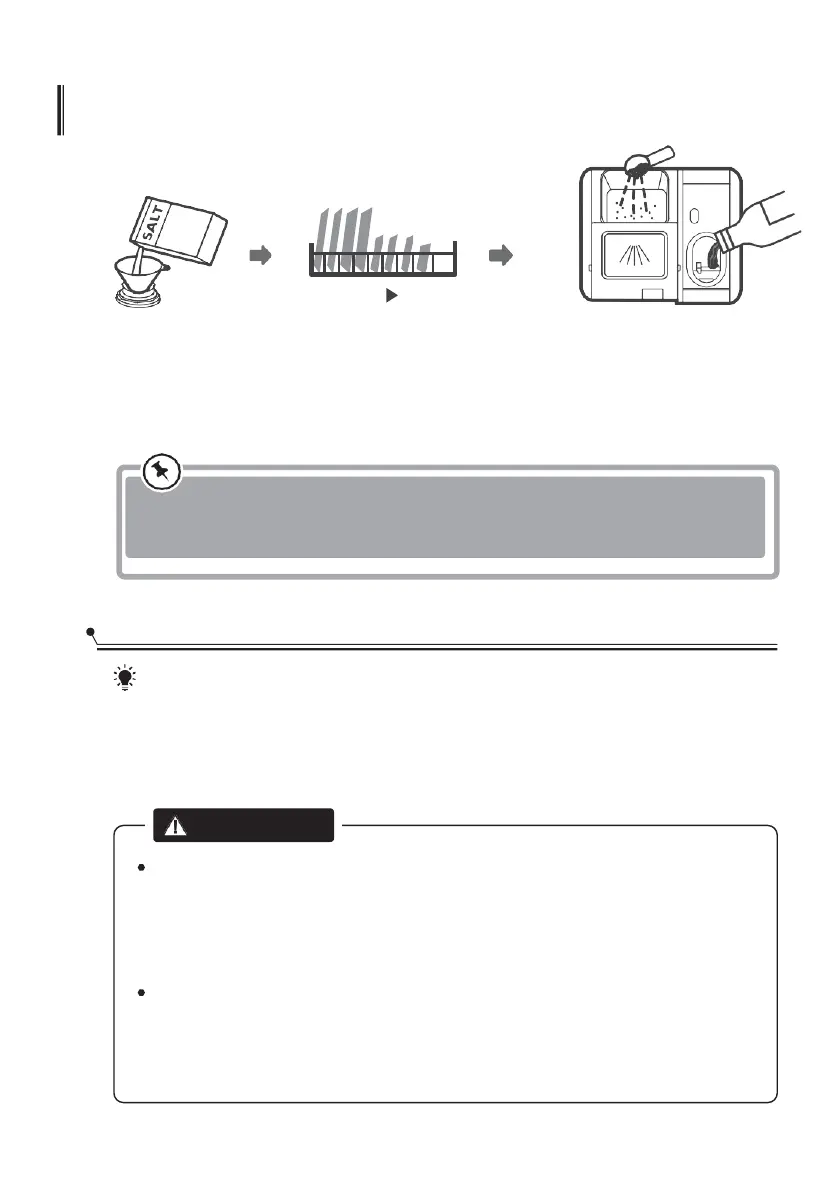 SALT