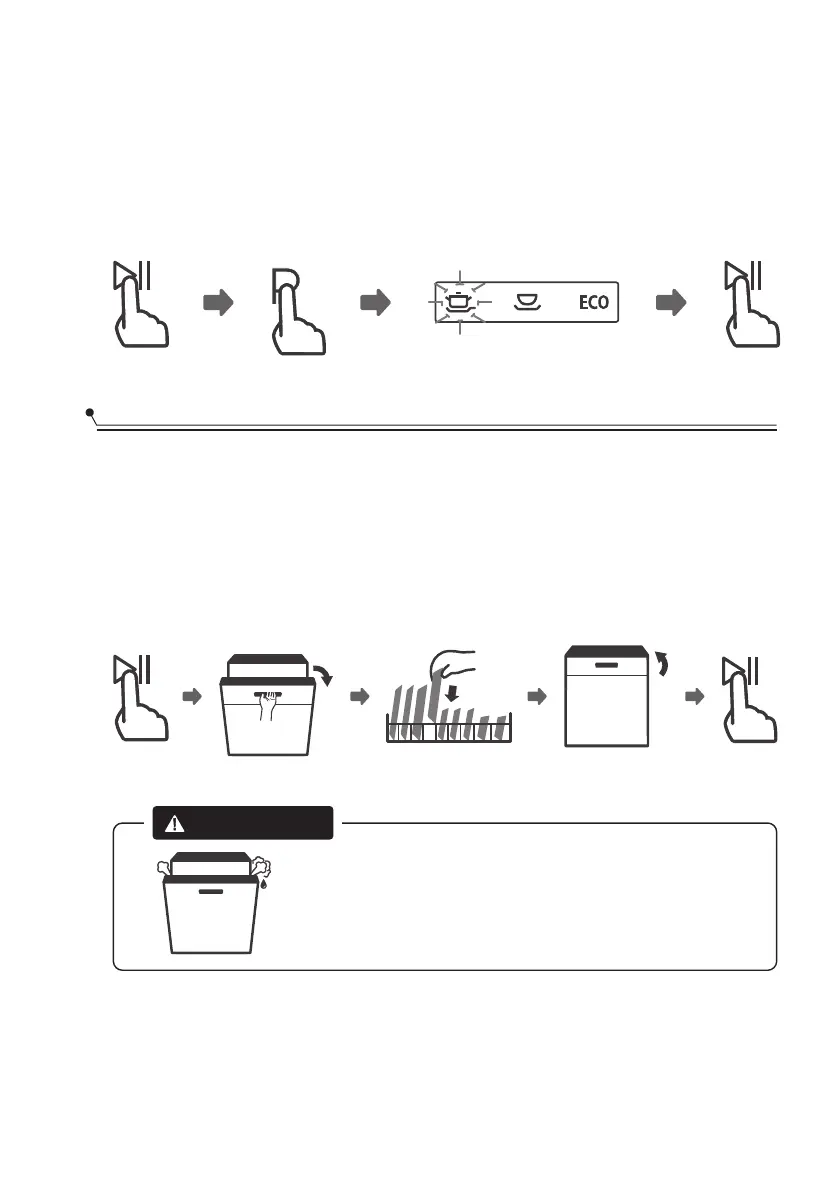 ECO