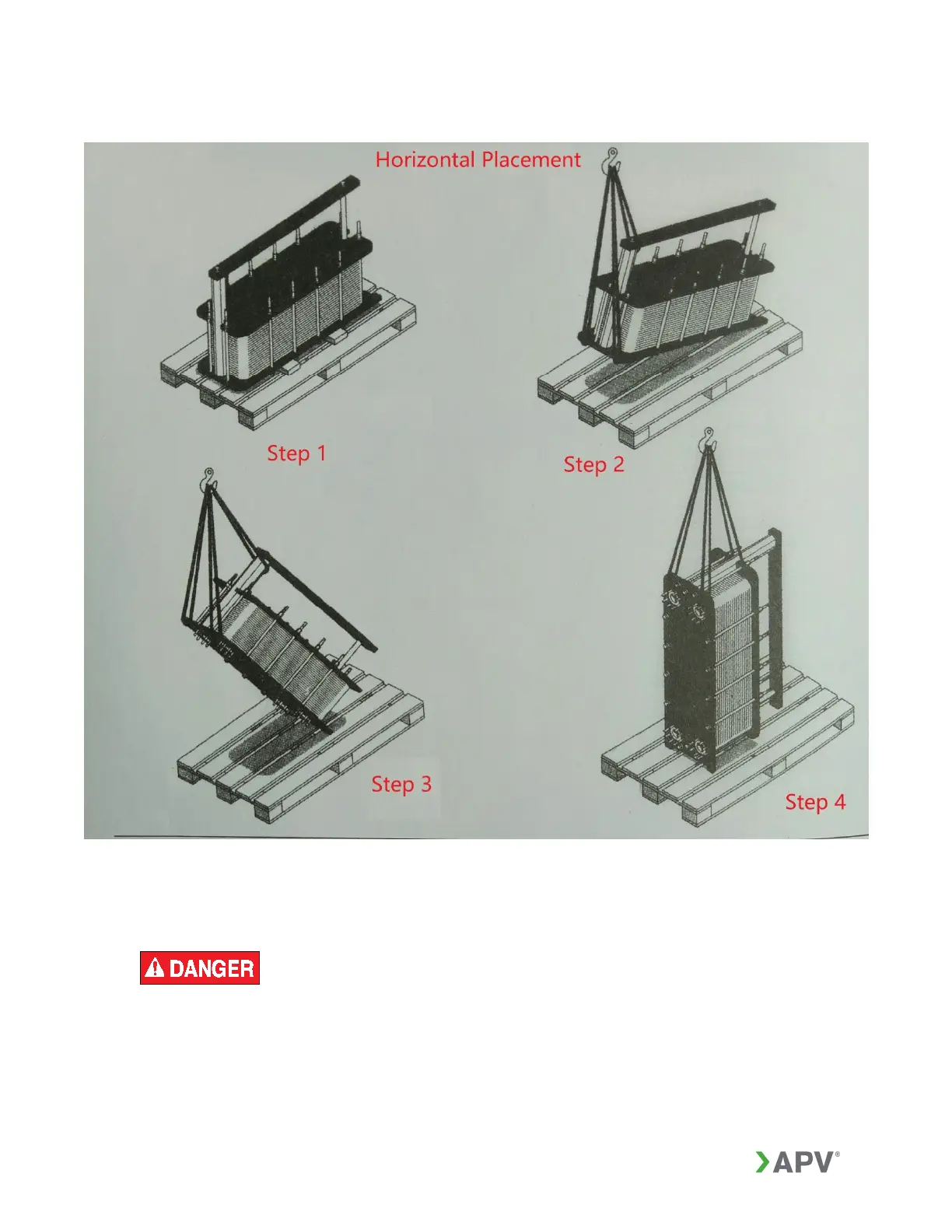 Horizontal Placement

Step 1

Step 2

Step 3

Step 4

DANGER

APV®