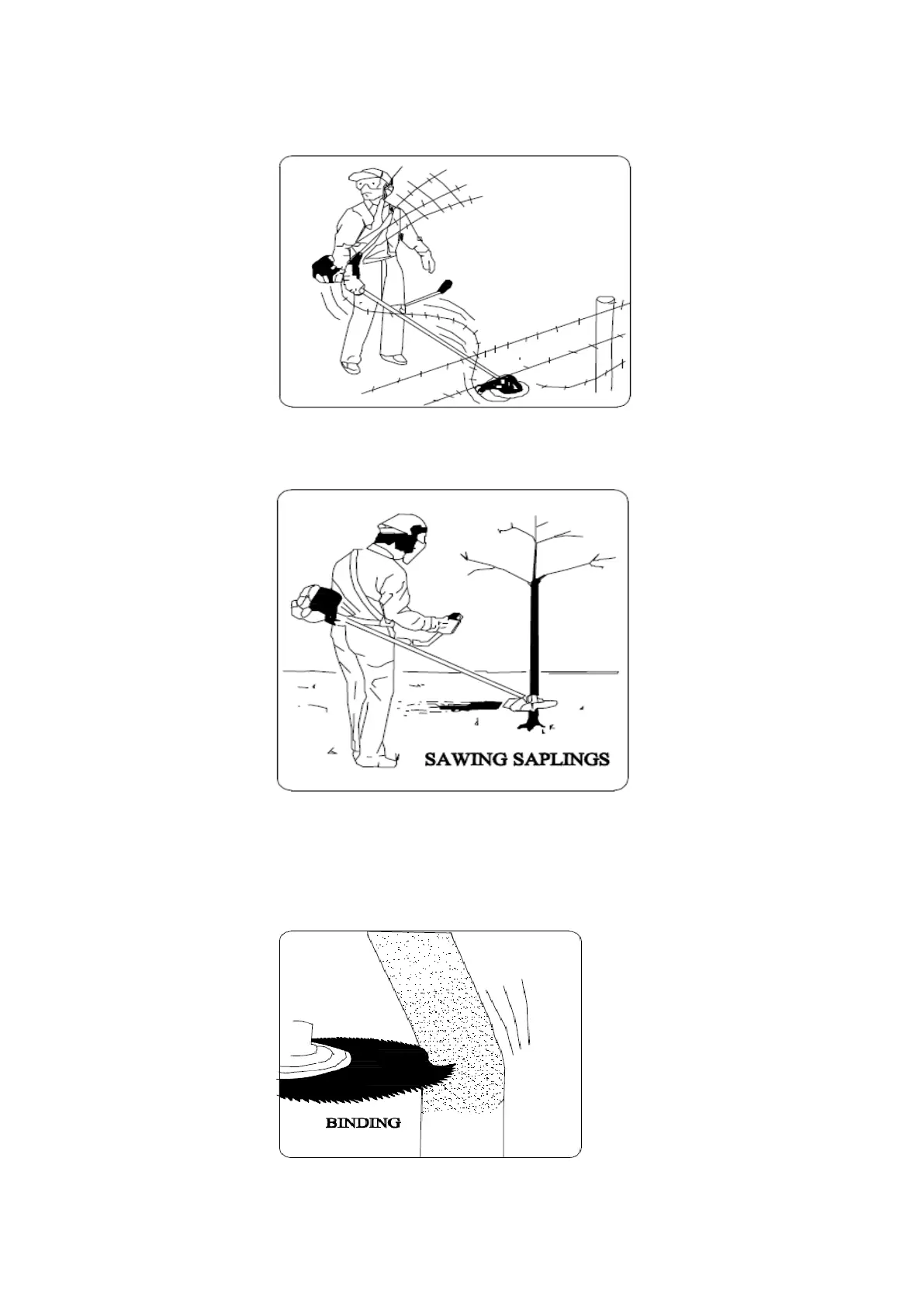 SAWING SAPLINGS

BINDING