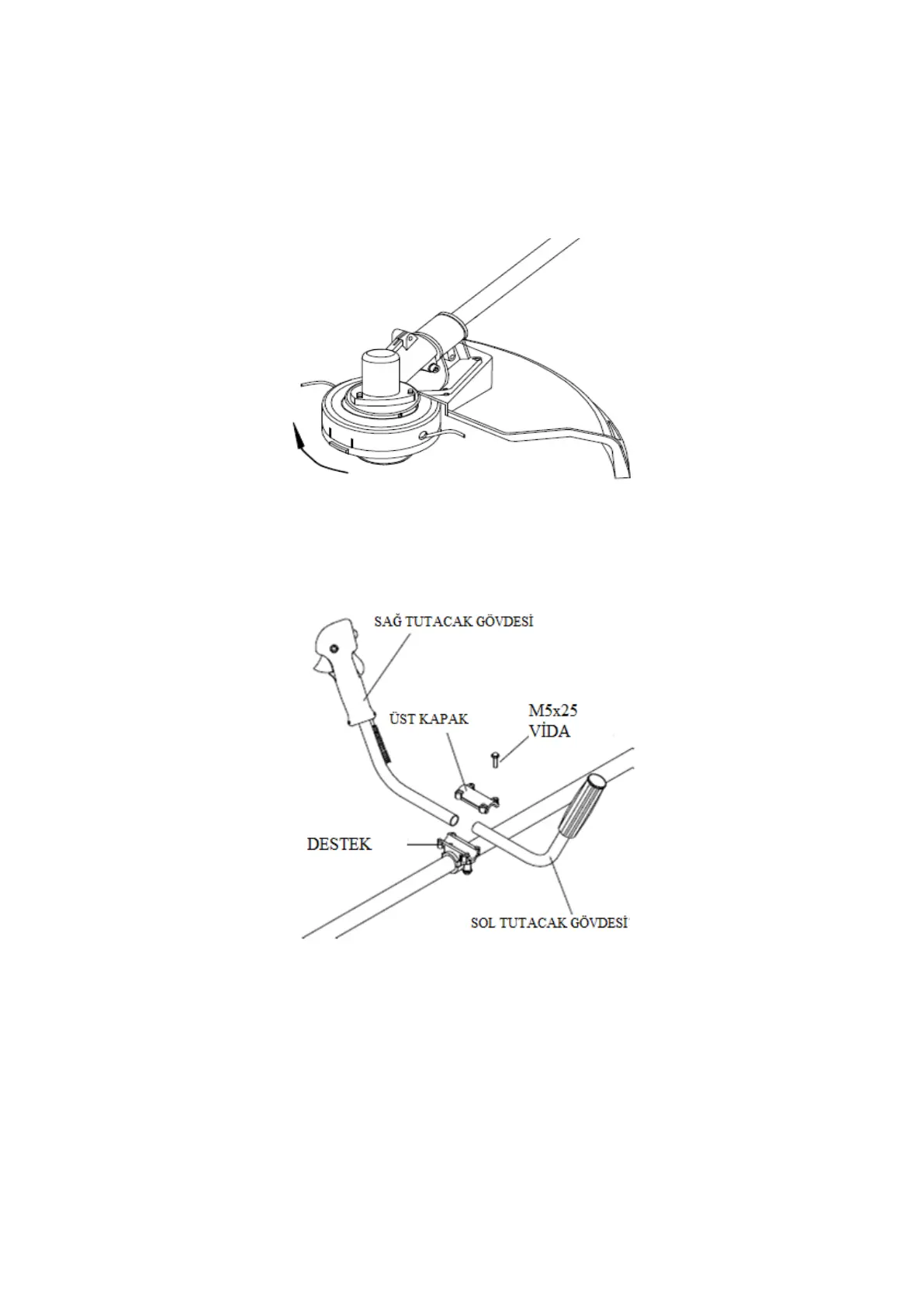 SAĞ TUTACAK GÖVDESİ

ÜST KAPAK

M5x25
VİDA

DESTEK

SOL TUTACAK GÖVDESİ