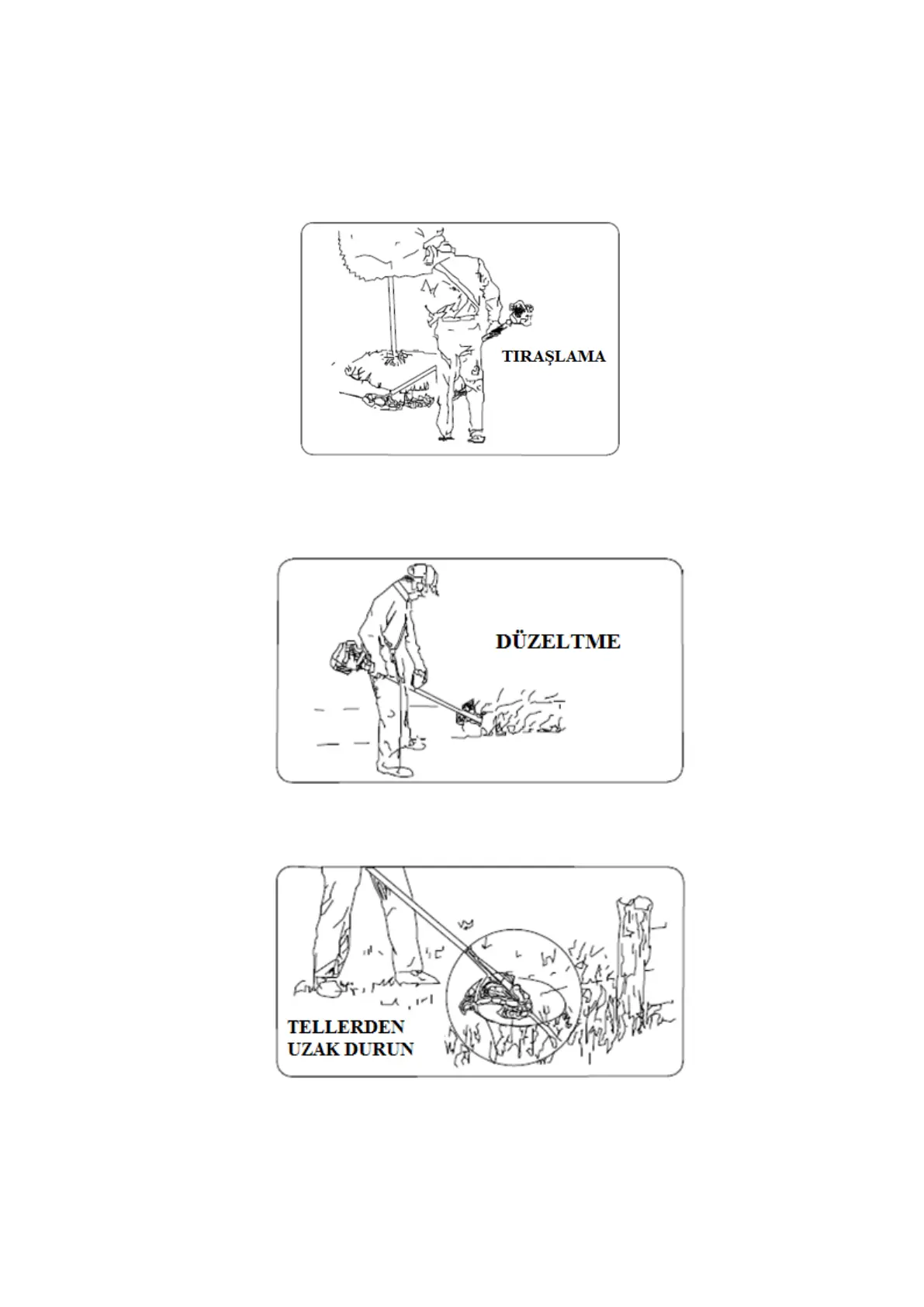 TIRAŞLAMA

DÜZELTME

TELLERDEN
UZAK DURUN