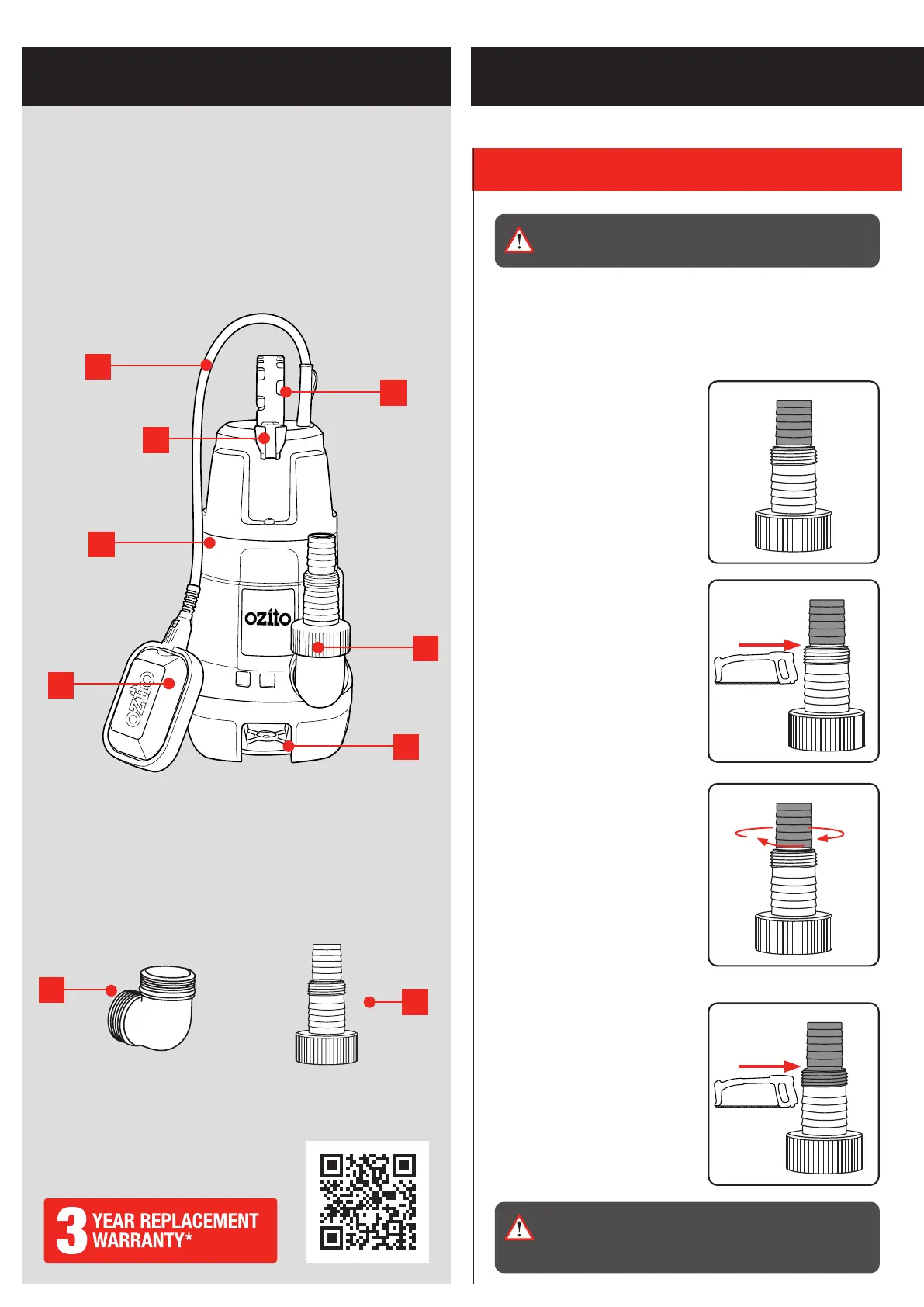 ozito

ozito

3 YEAR REPLACEMENT WARRANTY*