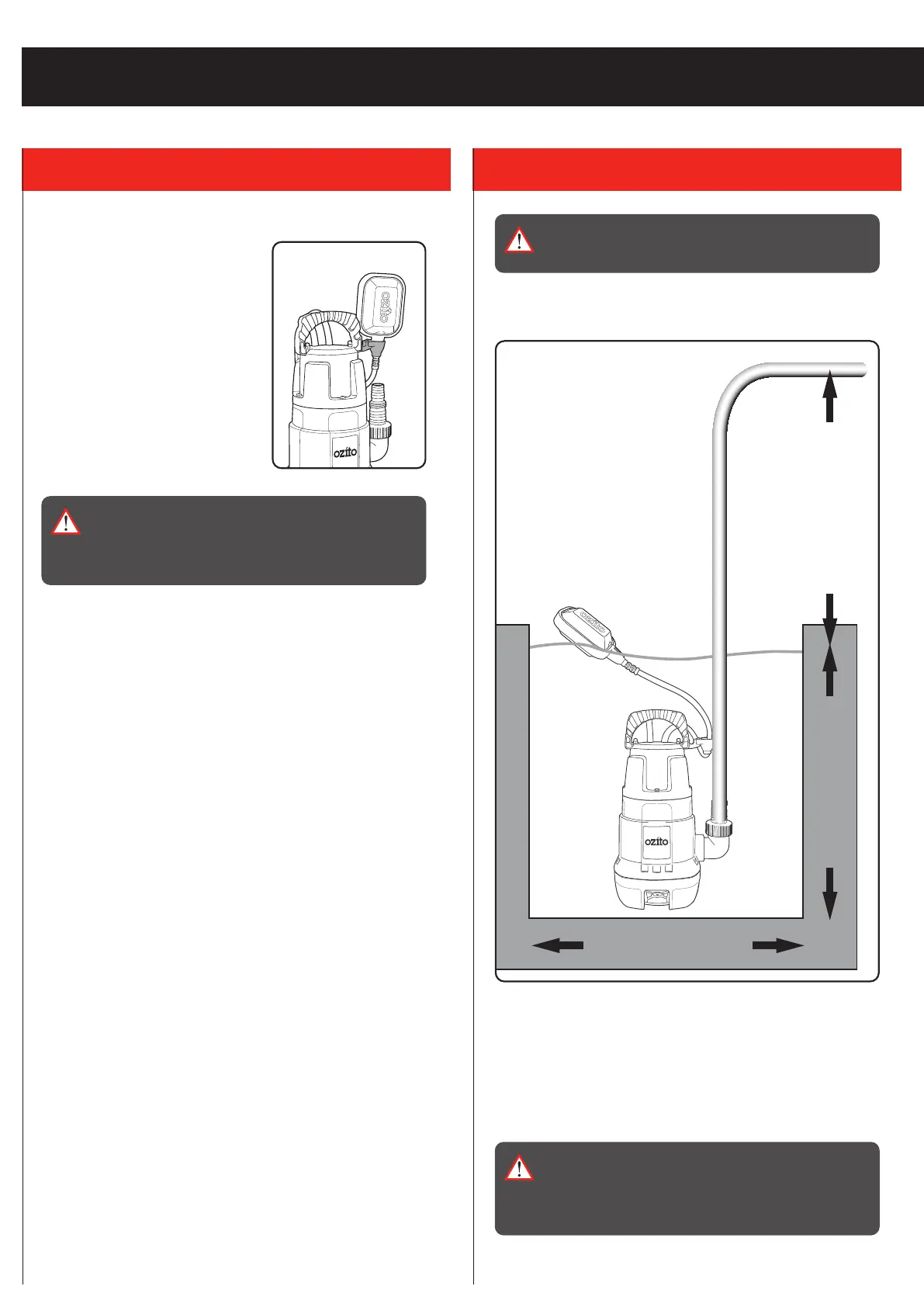 ozito

ozito

ozito

ozito