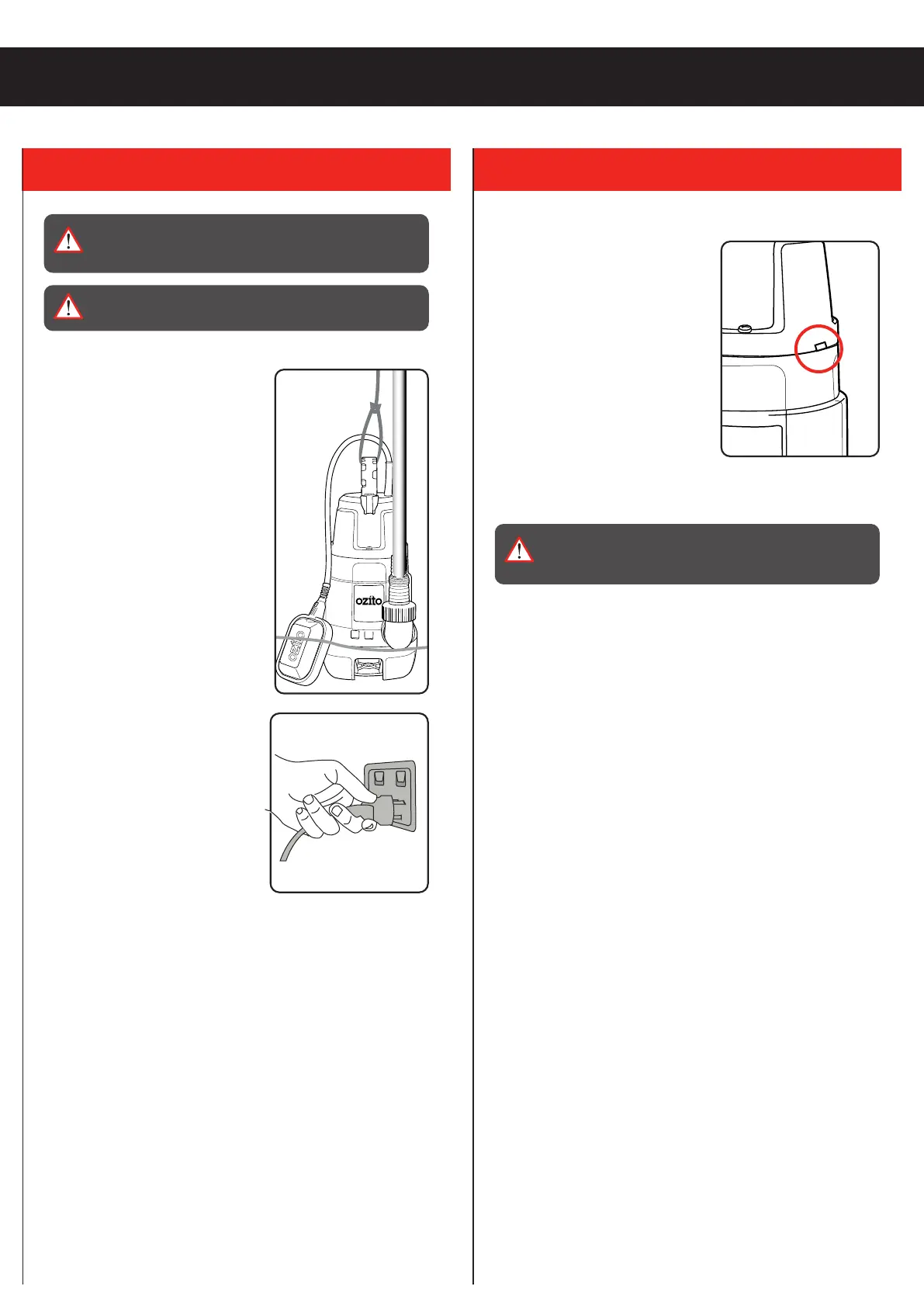 ozito

ozito