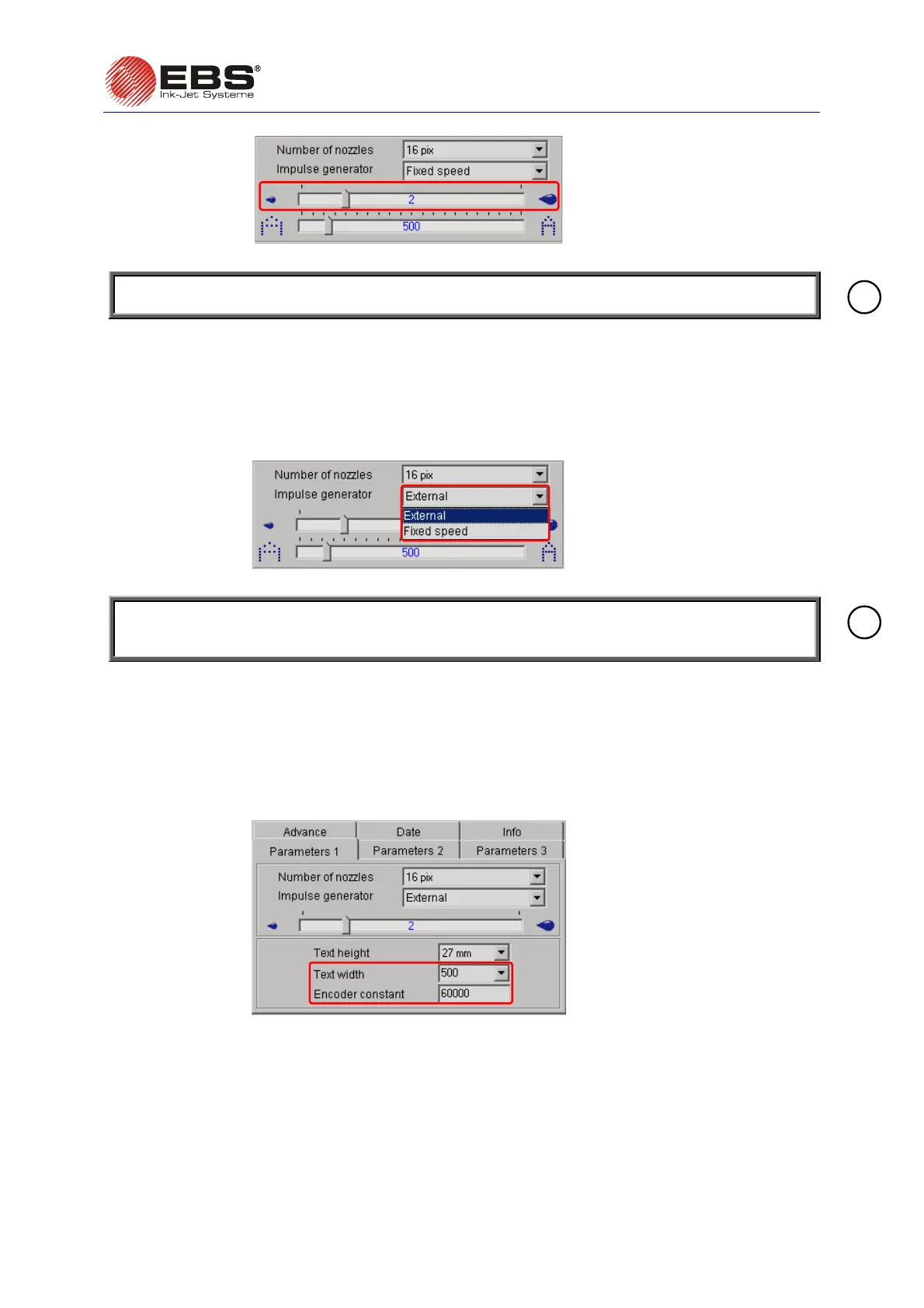 EBS®
Ink-Jet Systeme

Number of nozzles
16 pix
Impulse generator
Fixed speed
2
500

Number of nozzles
16 pix
Impulse generator
External
External
Fixed speed
500

Advance
Date
Info
Parameters 1
Parameters 2
Parameters 3
Number of nozzles
16 pix
Impulse generator
External
2
Text height
27 mm
Text width
500
Encoder constant
60000