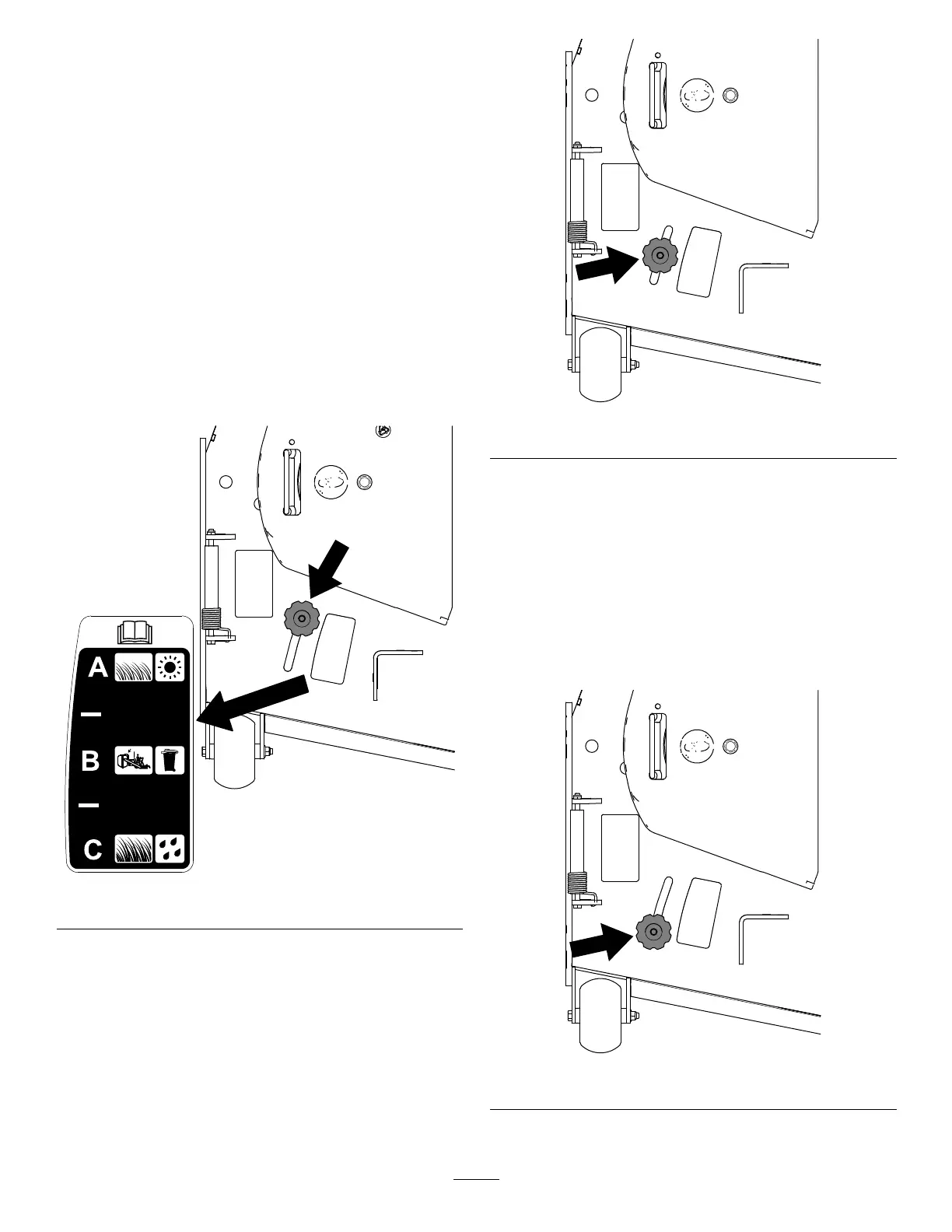 A

B

C