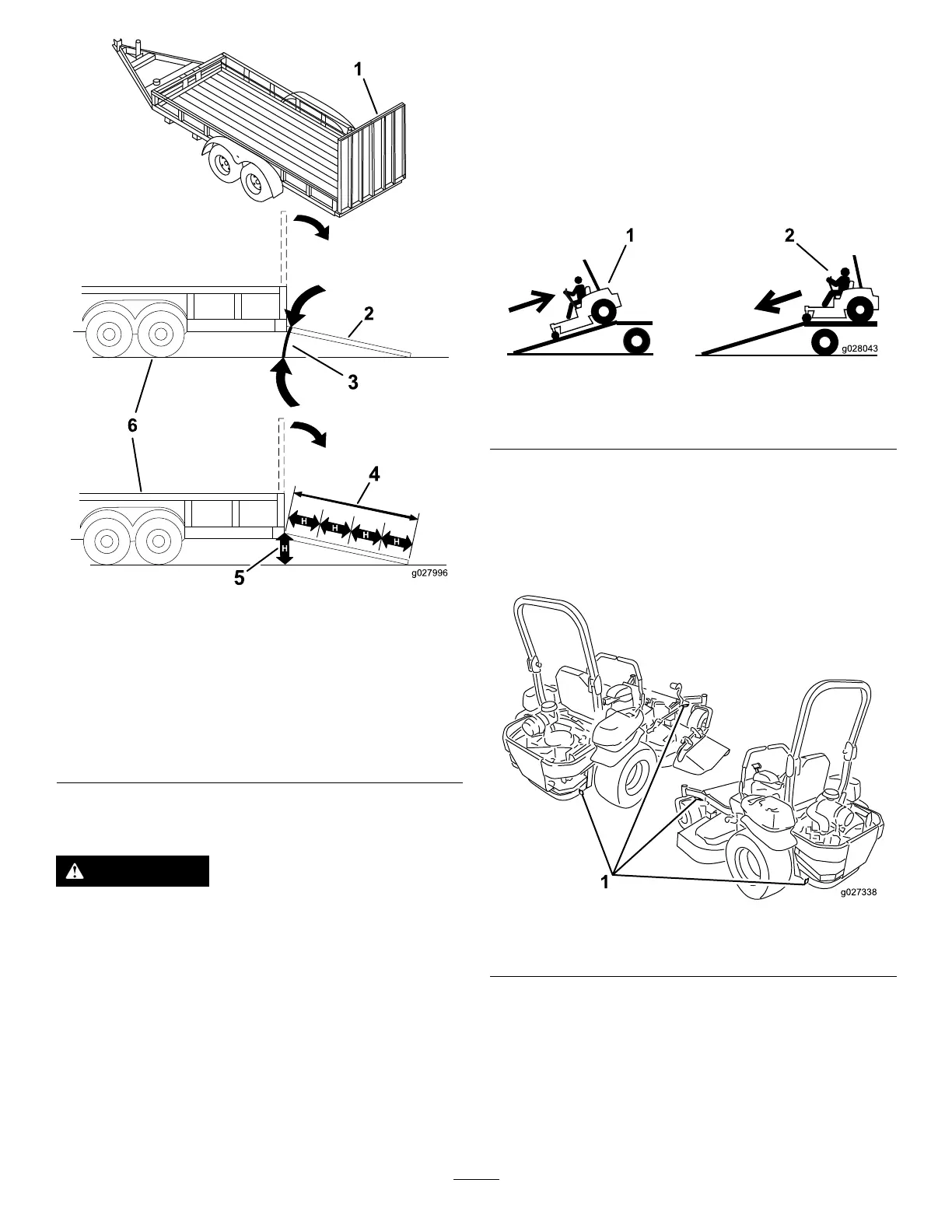 1

2

3

6

4

H H H H

H

5

g027996

1

2

g028043

1

g027338