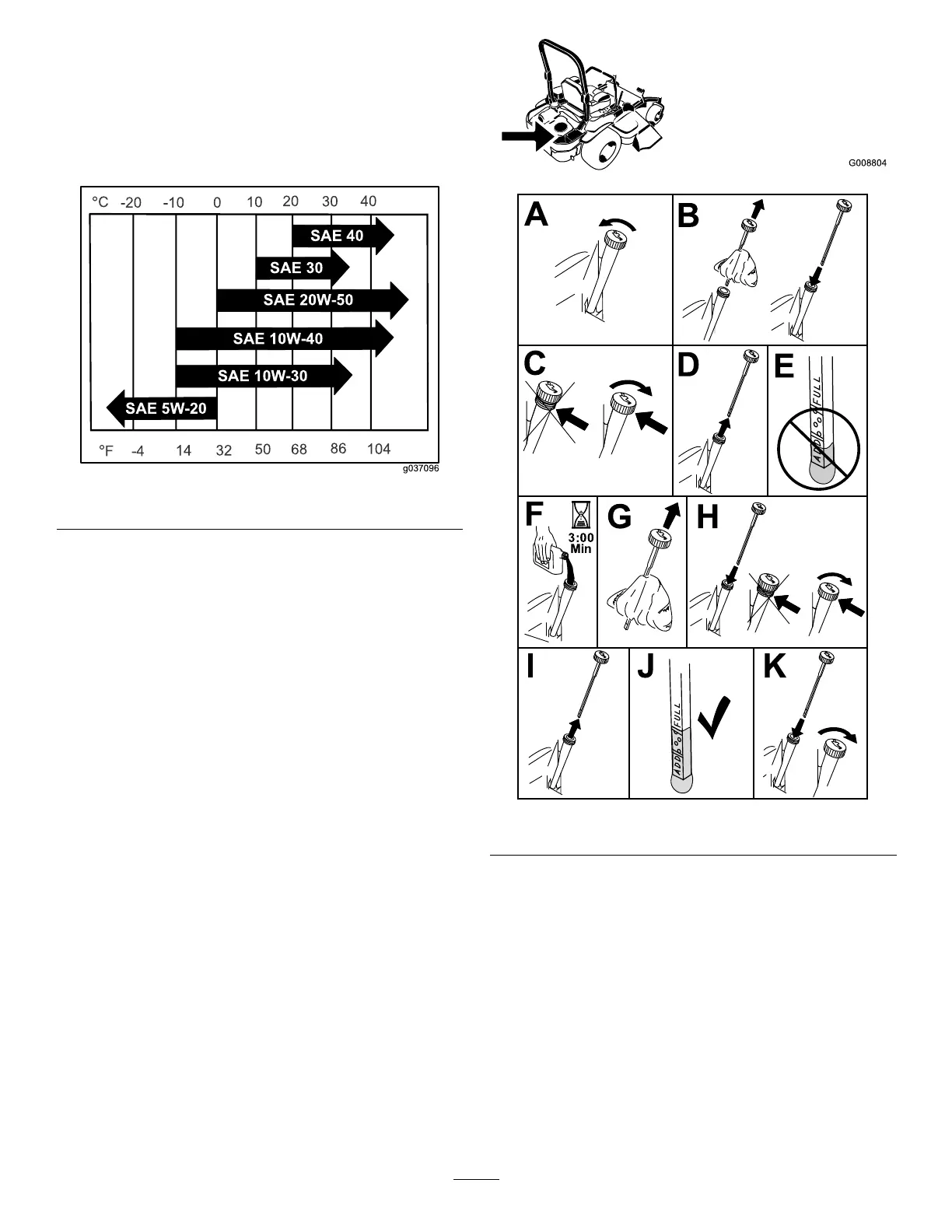 °C -20 -10 0 10 20 30 40

SAE 40

SAE 30

SAE 20W-50

SAE 10W-40

SAE 10W-30

SAE 5W-20

°F -4 14 32 50 68 86 104

g037096

G008804

A

B

C

D

E

ADD FULL

F

3:00 Min

G

H

I

J

ADD FULL

K