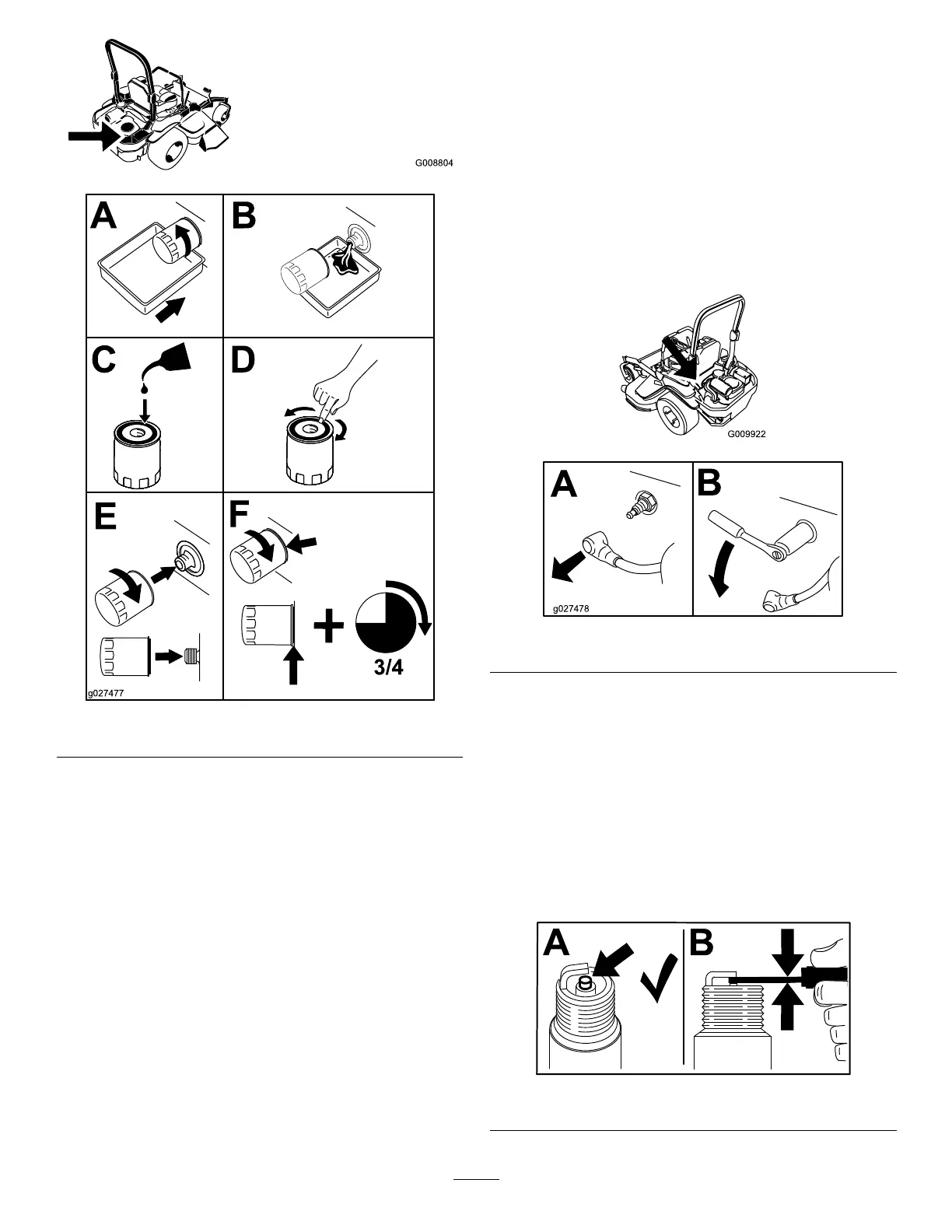 G008804

A

B

C

D

E

F

3/4

g027477

G009922

A

B

g027478

A

B