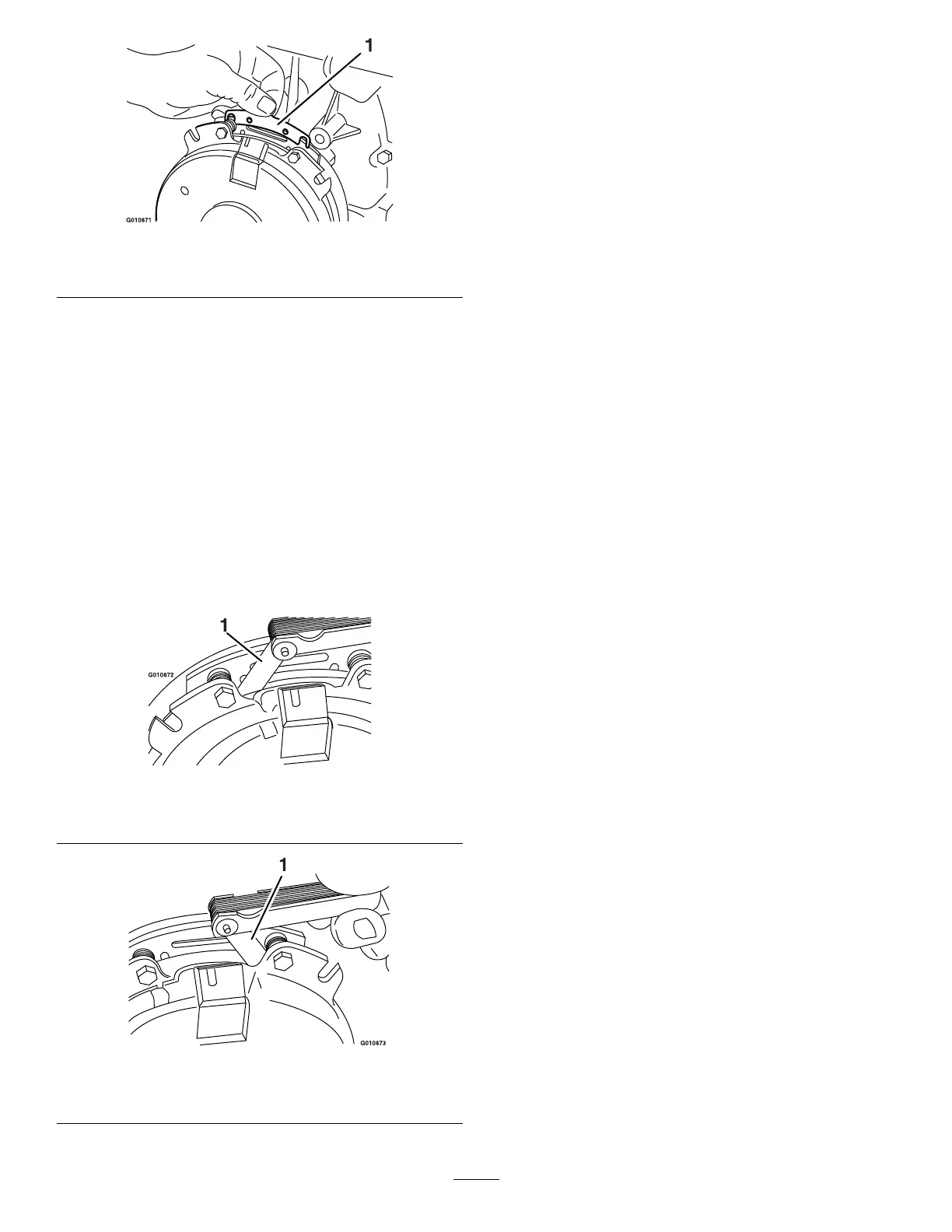 1

G010871

1

G010872

1

G010873