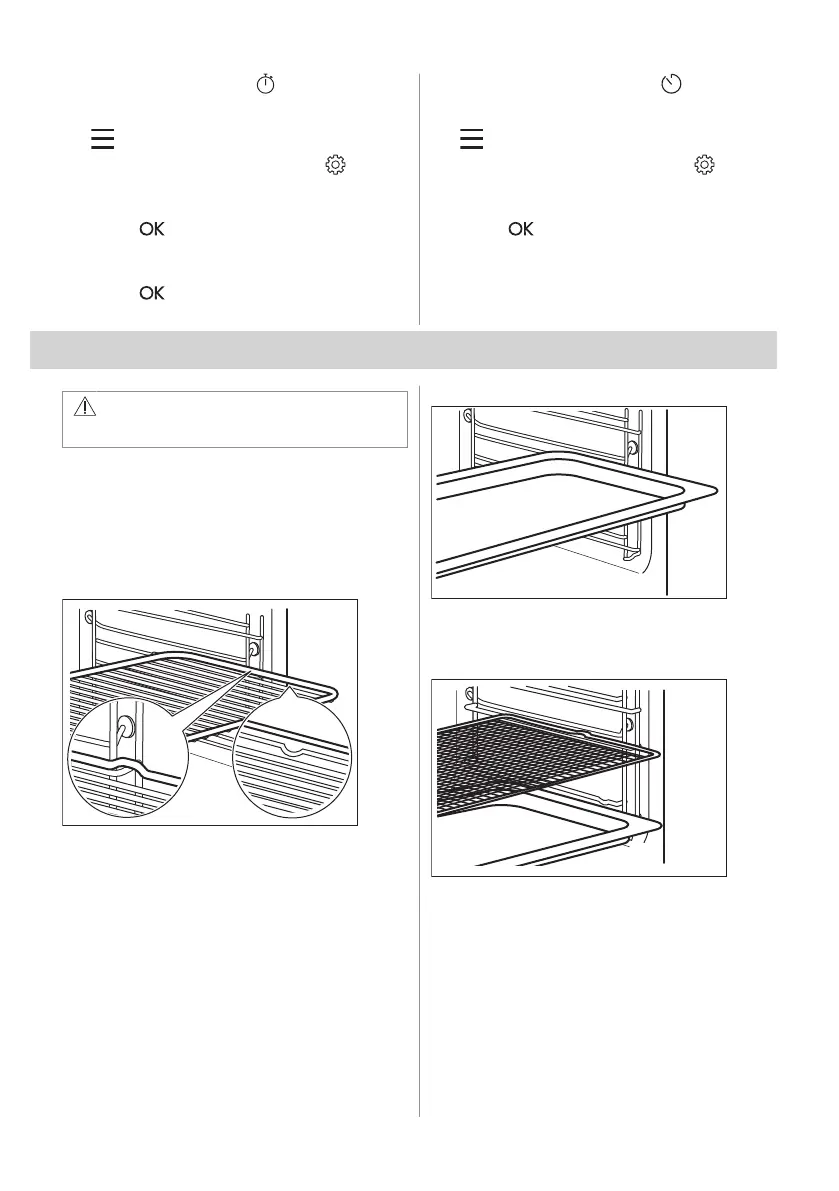 OK

OK

OK