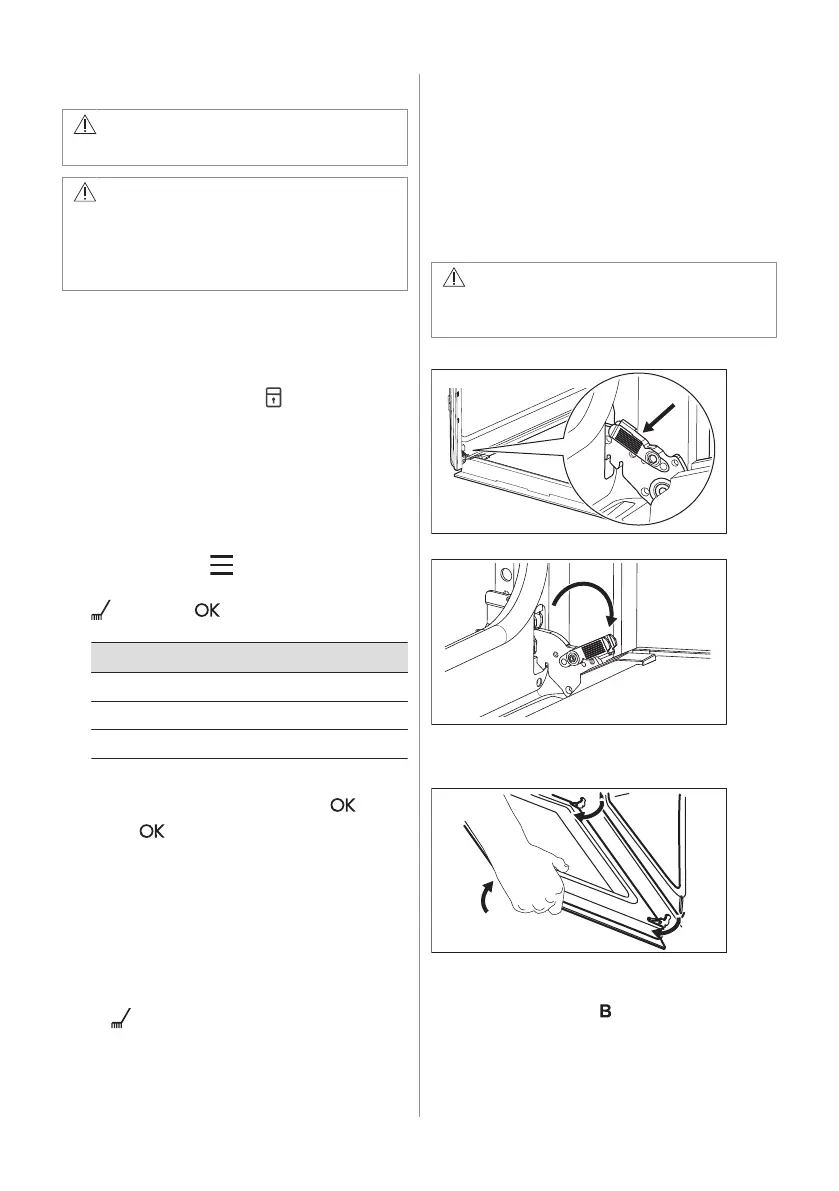 OK

OK

OK

B