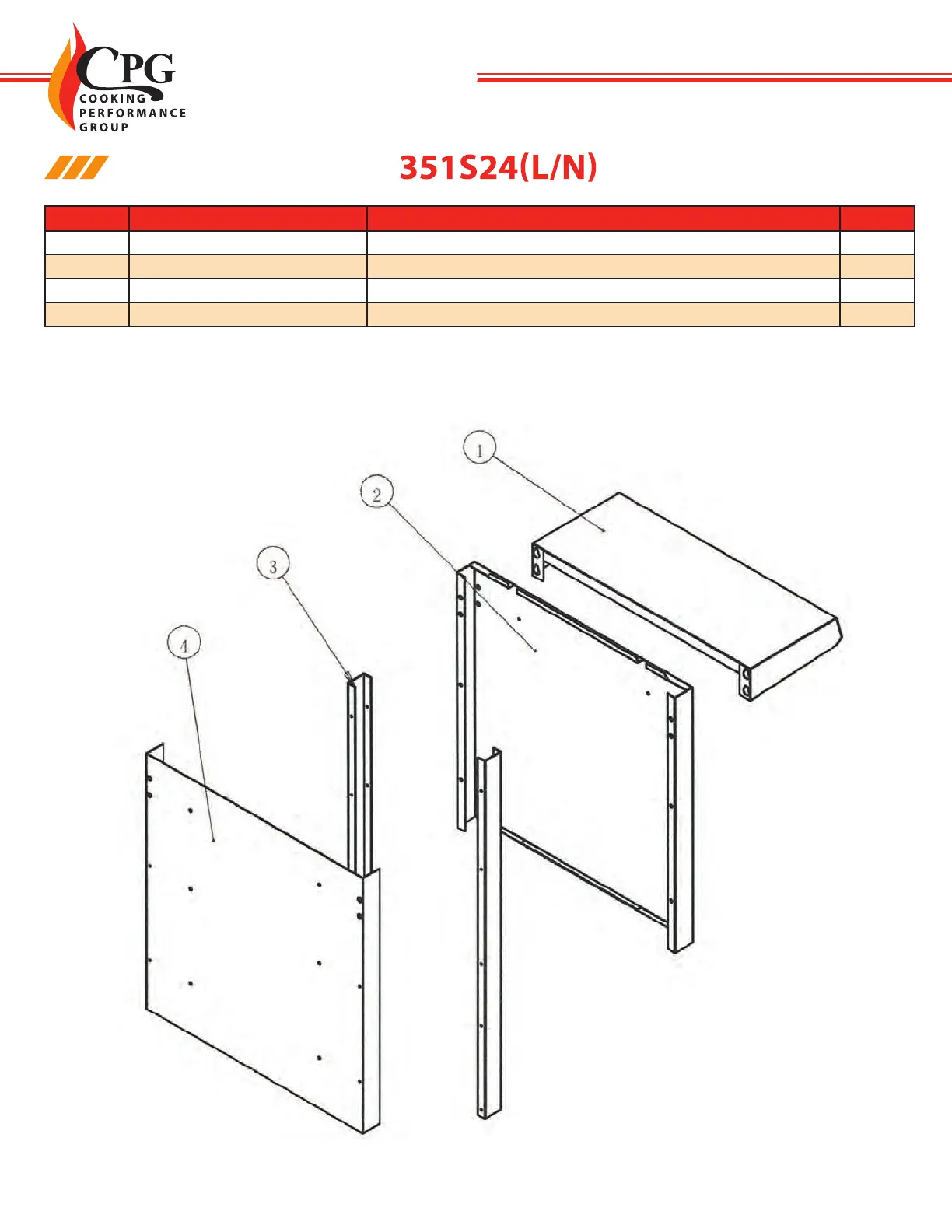 CPG
COOKING
PERFORMANCE
GROUP

351S24(L/N)

1
2
3
4