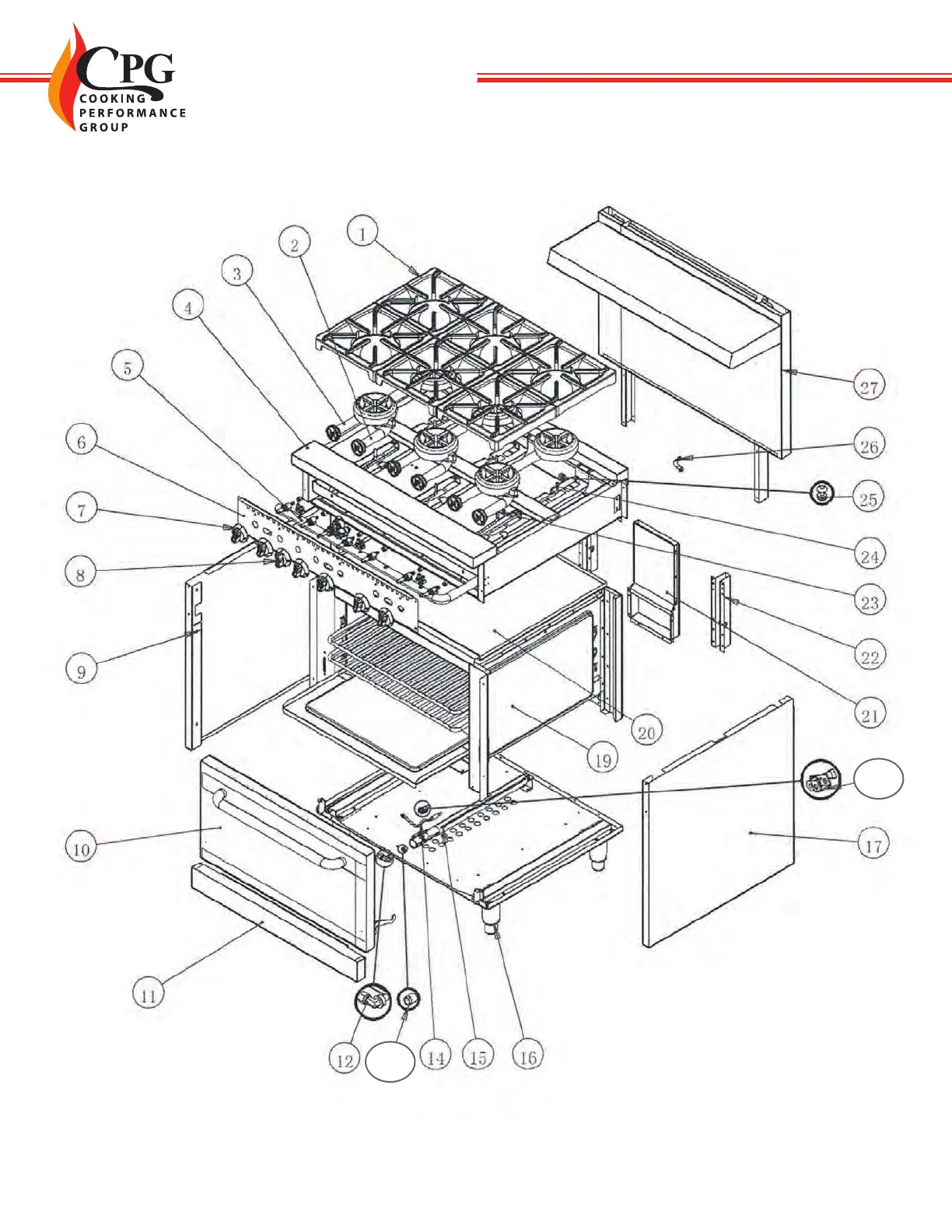 CPG
COOKING
PERFORMANCE
GROUP

1
2
3
4
5
6
7
8
9
10
11
12
14
15
16
17
19
20
21
22
23
24
25
26
27