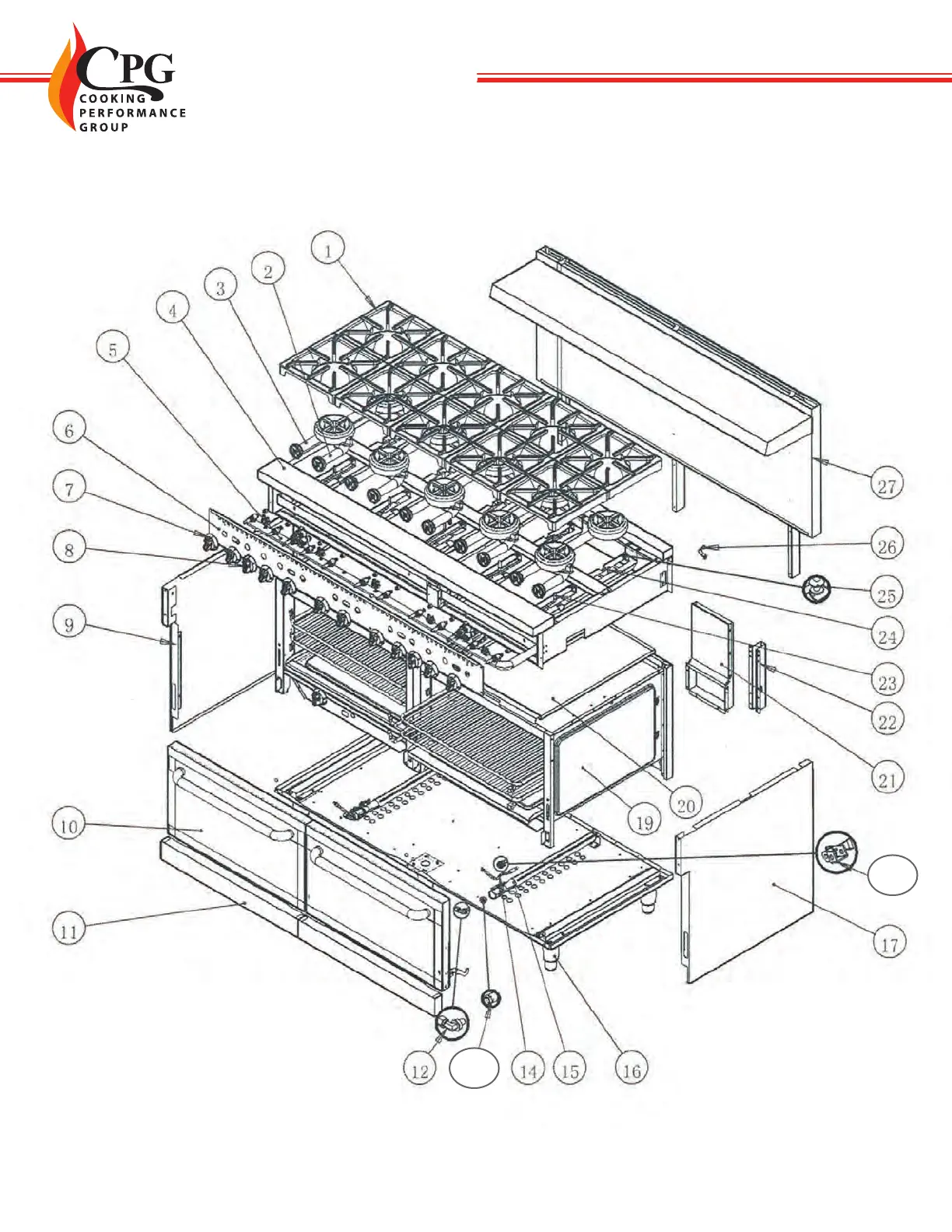 CPG
COOKING
PERFORMANCE
GROUP

1
2
3
4
5
6
7
8
9
10
11
12
14
15
16
17
19
20
21
22
23
24
25
26
27