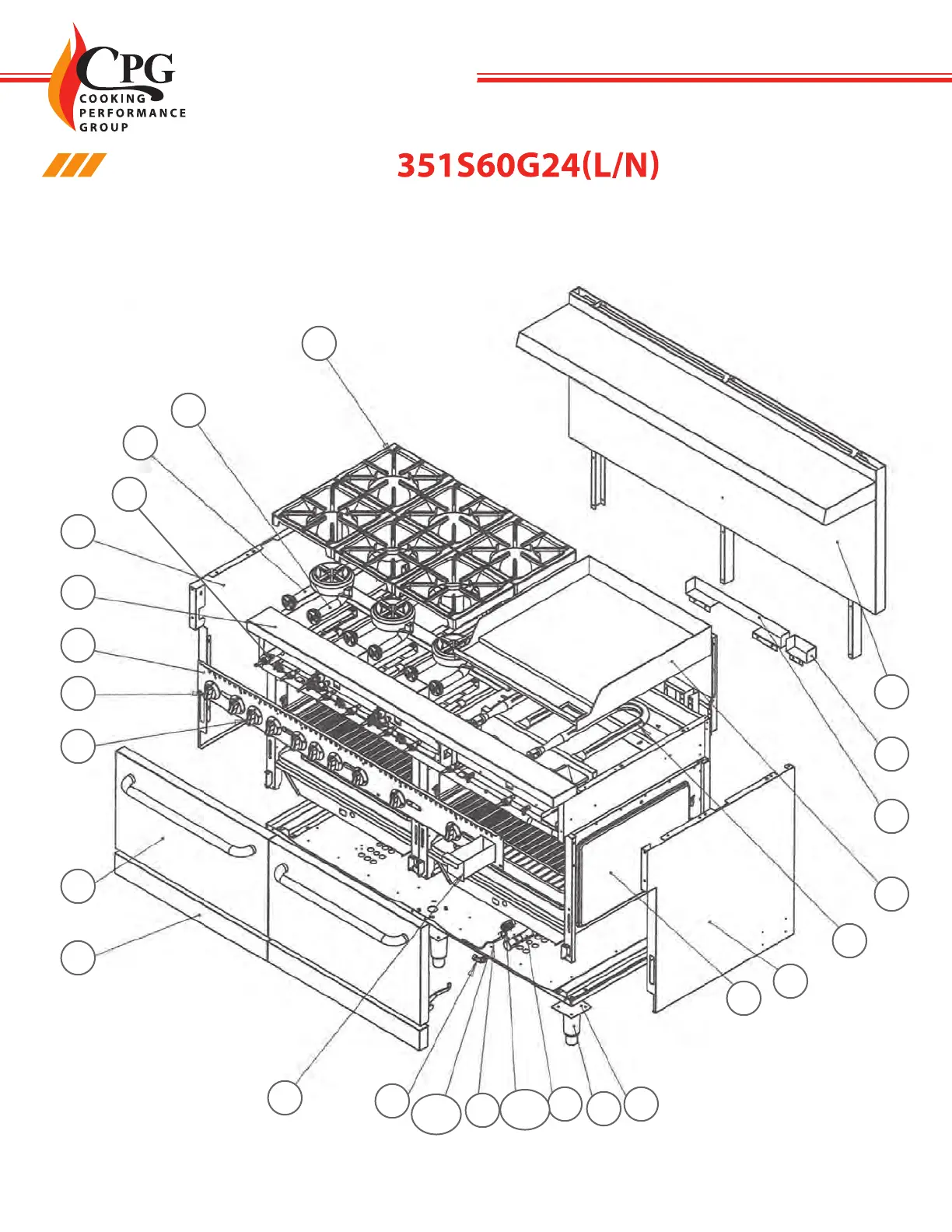 CPG
COOKING
PERFORMANCE
GROUP

351S60G24(L/N)