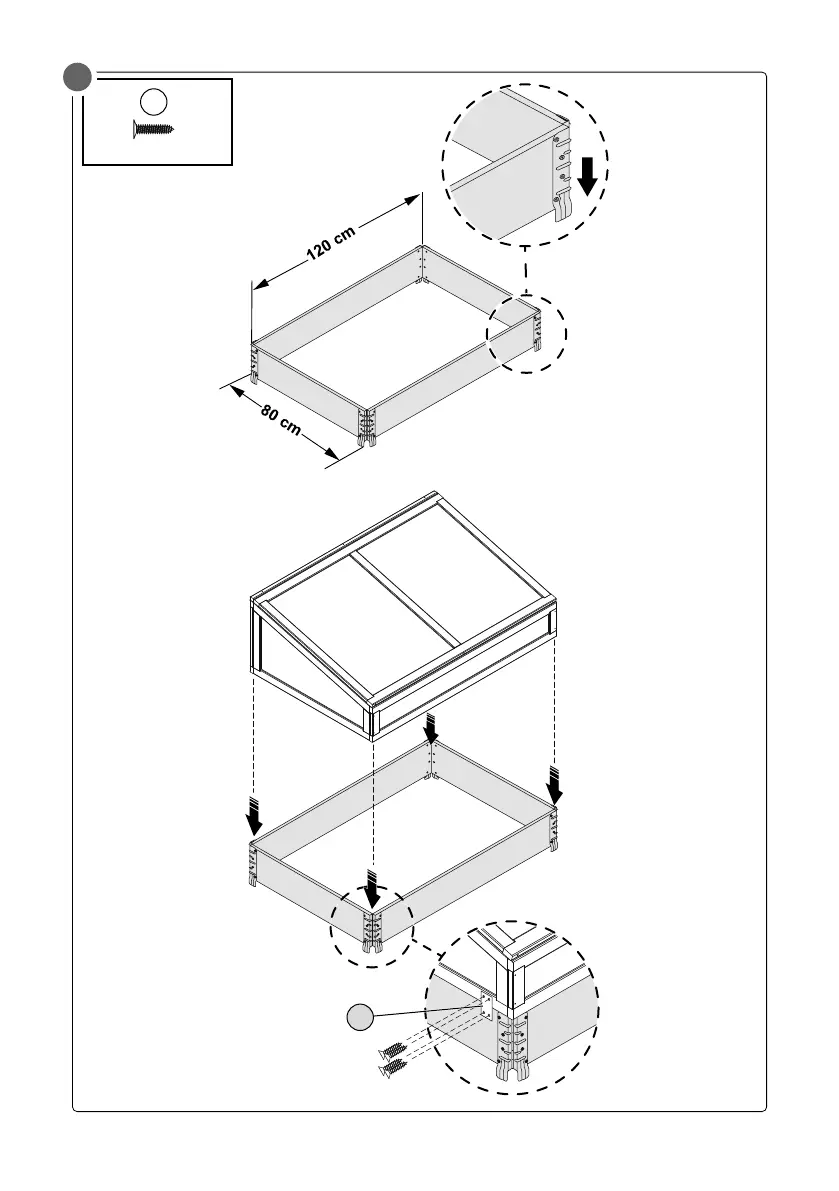 120 cm
80 cm