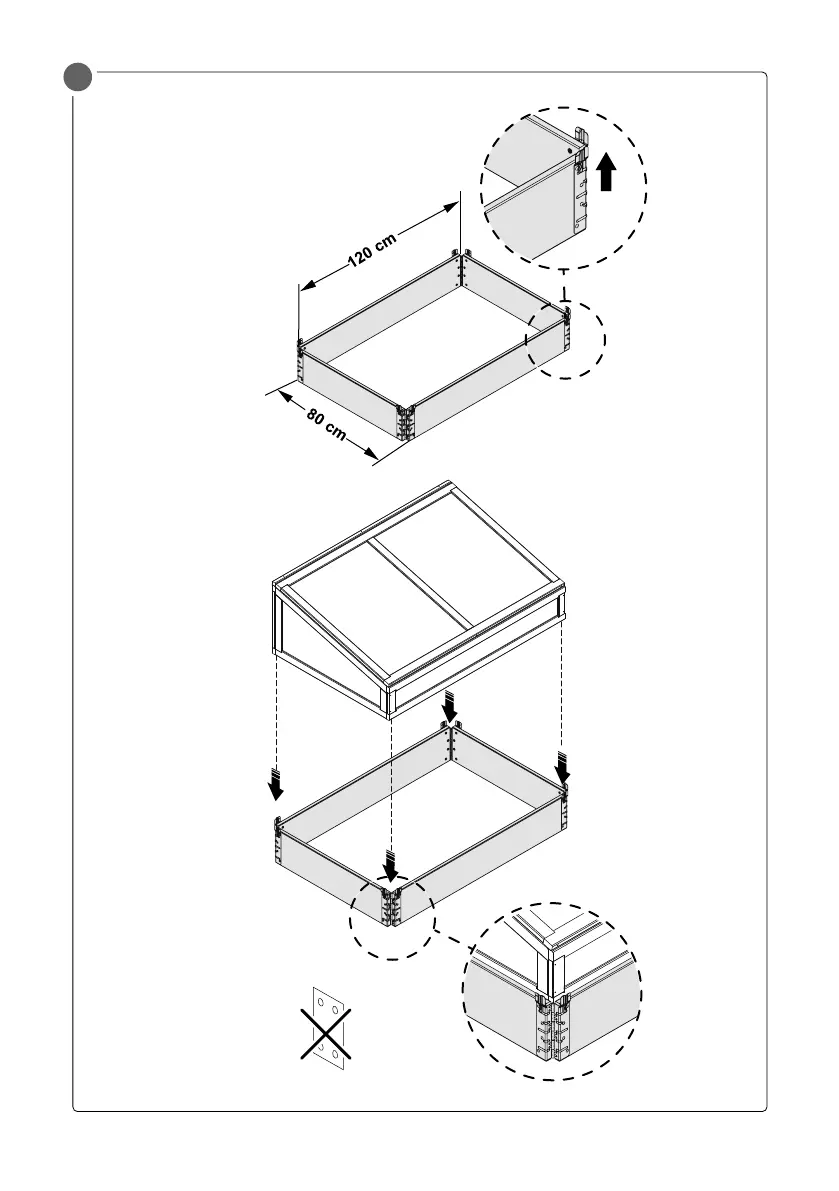 120 cm

80 cm