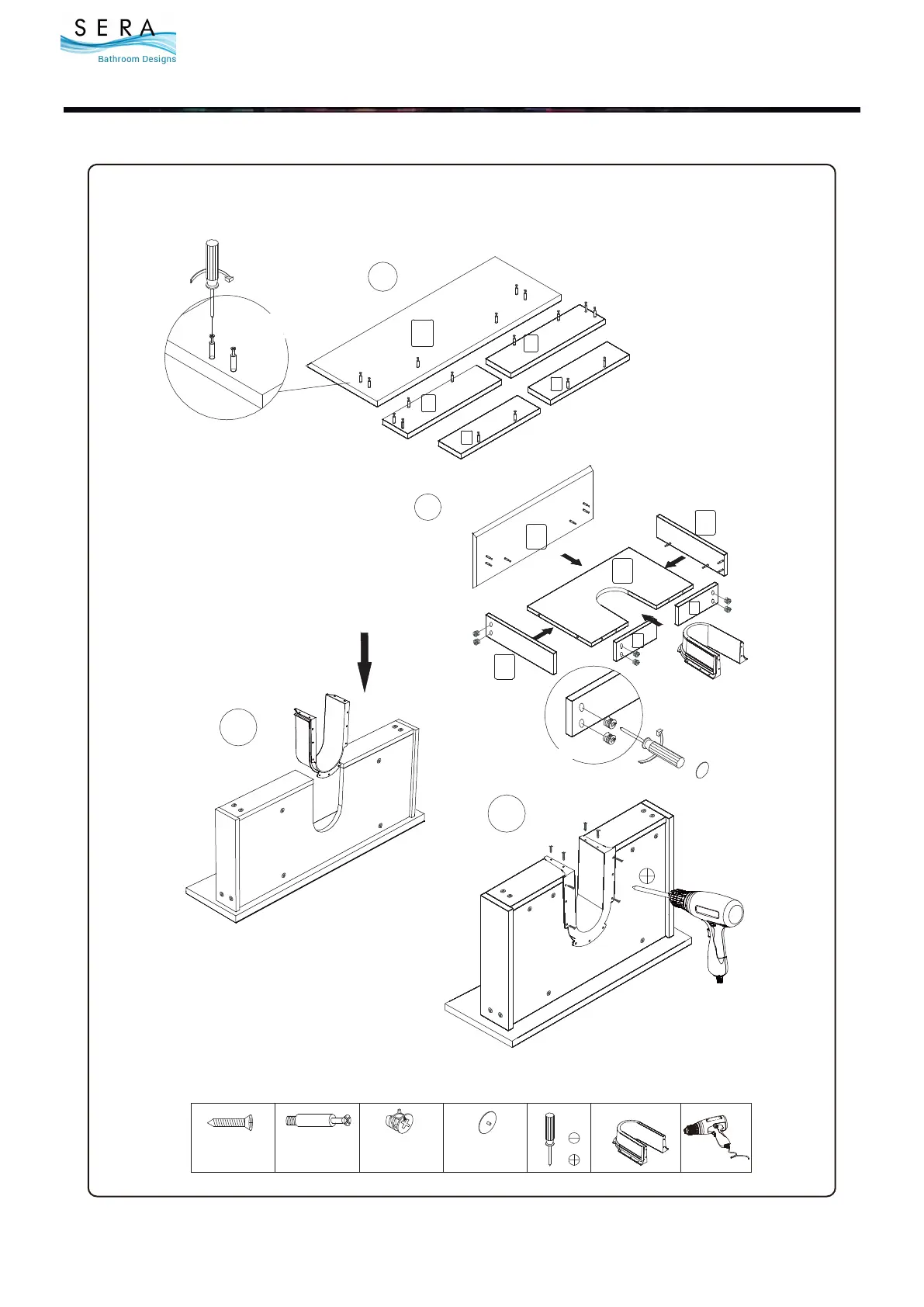 SERA
Bathroom Designs