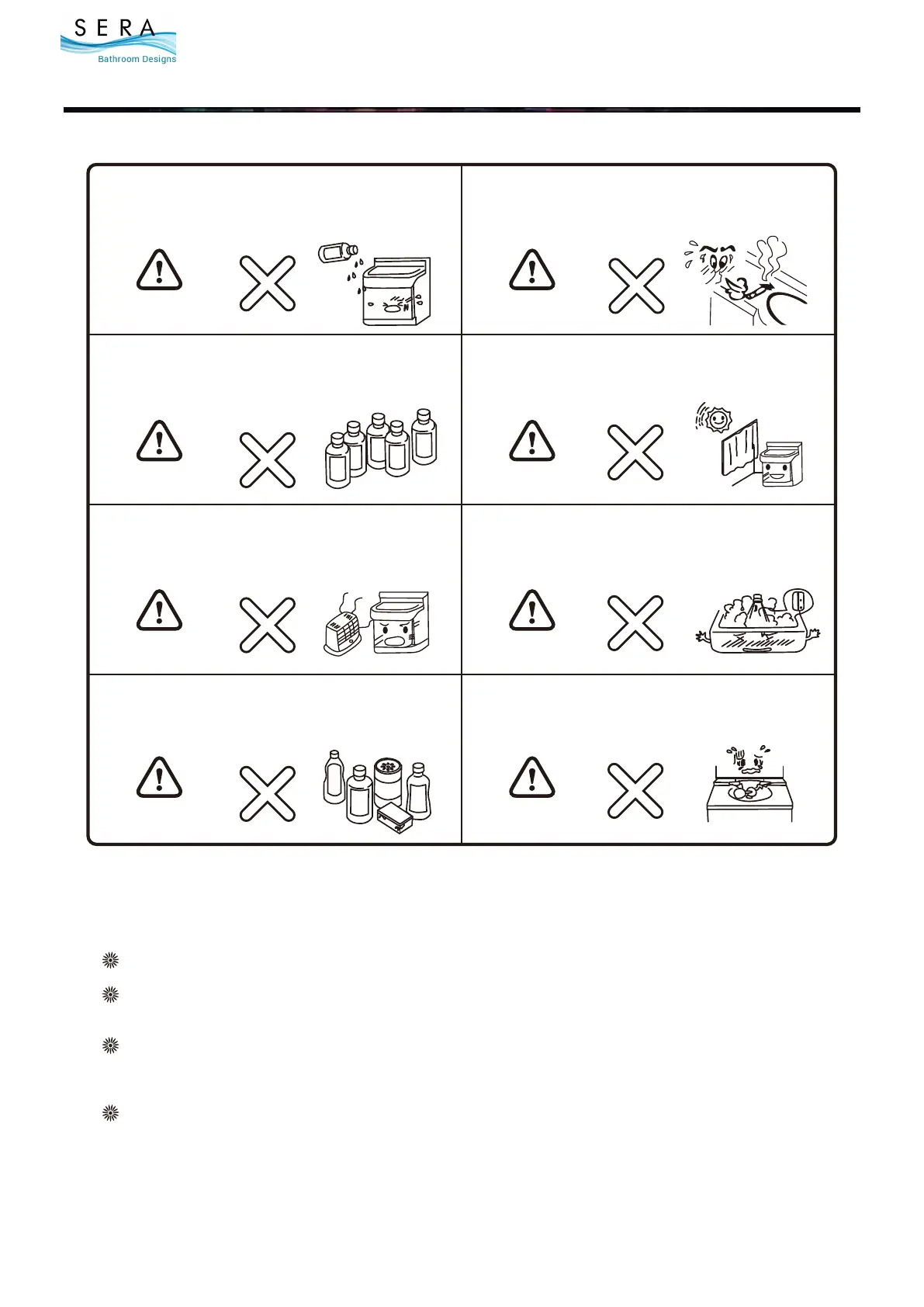 SERA
Bathroom Designs