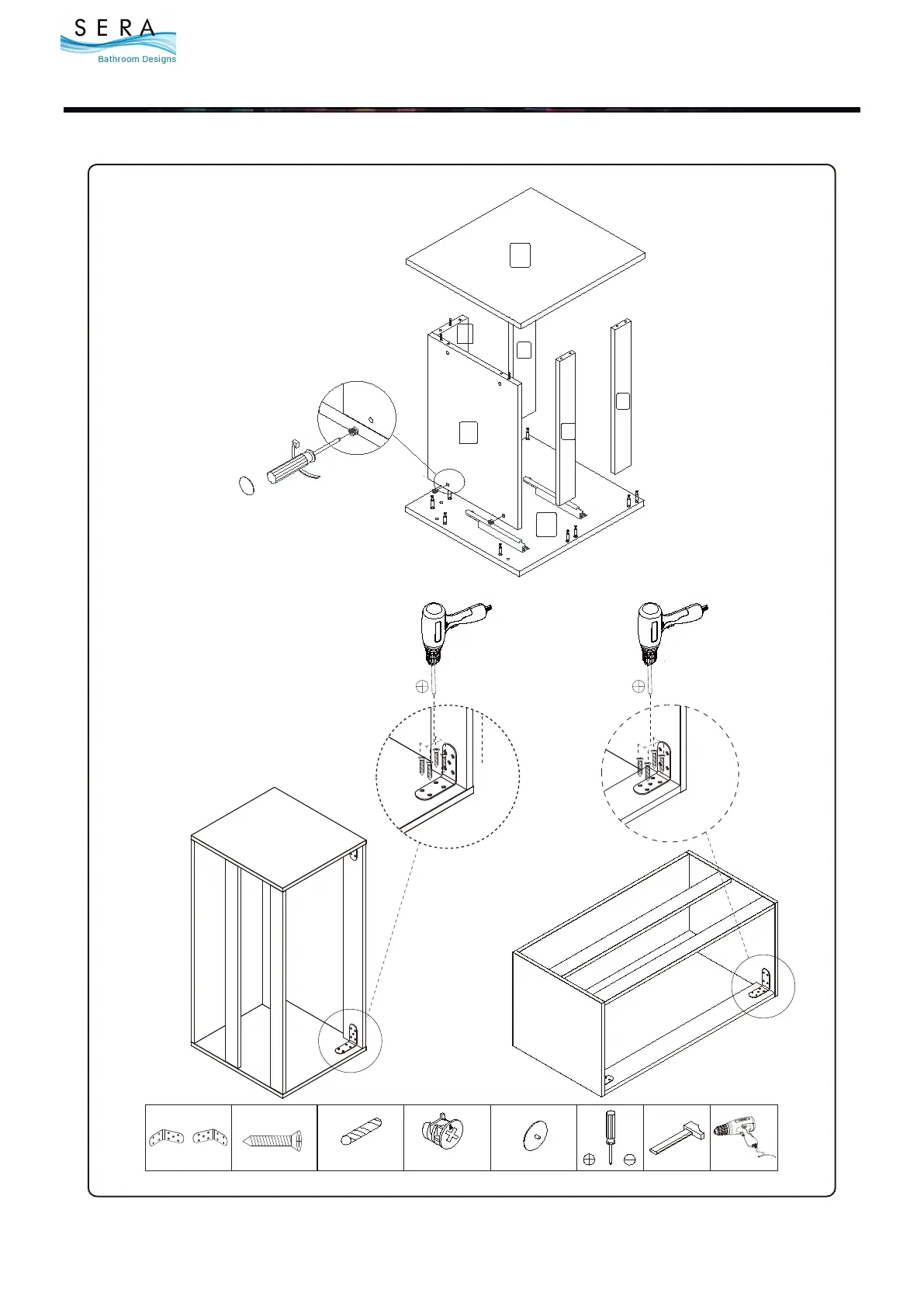 SERA
Bathroom Designs