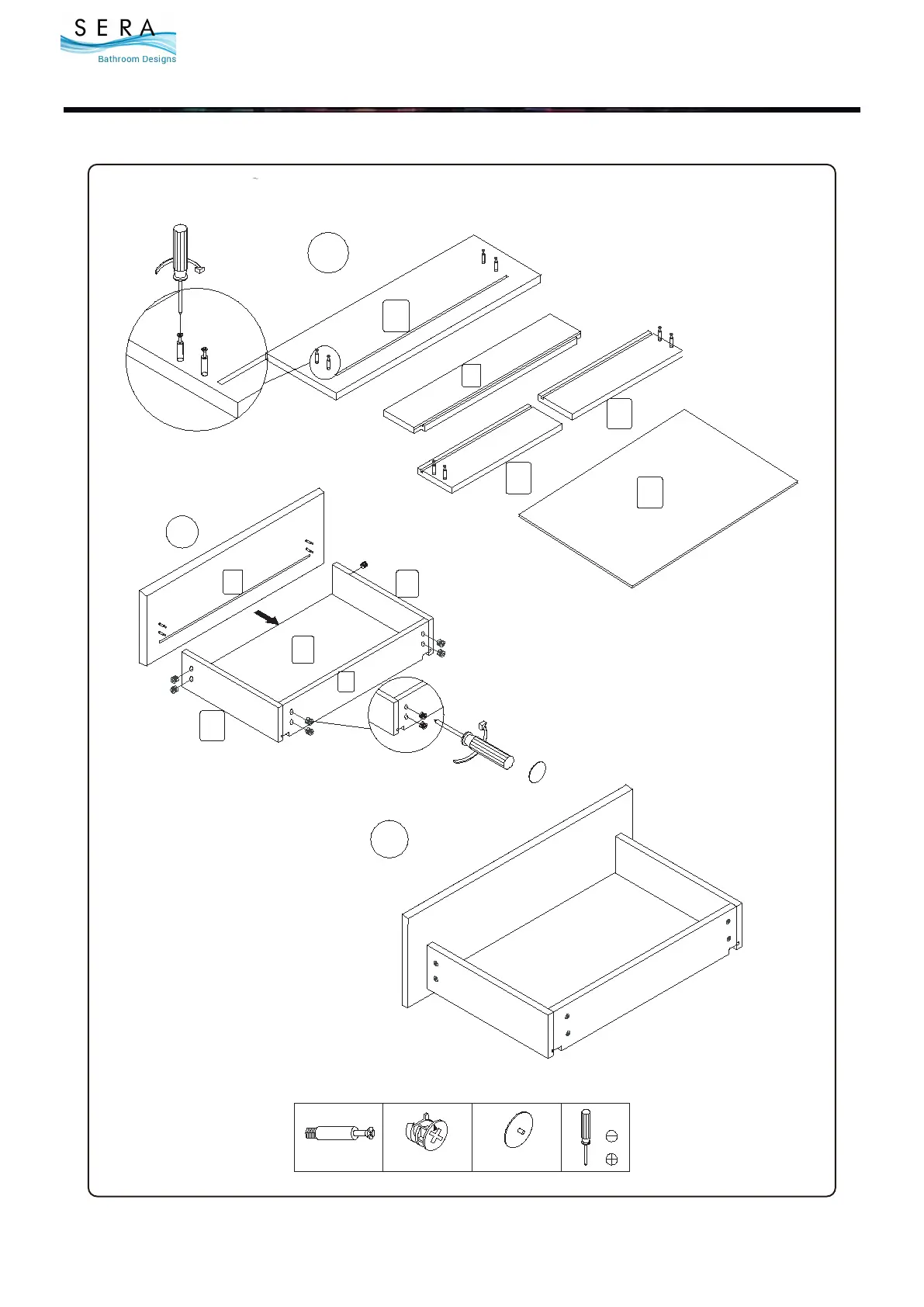 SERA
Bathroom Designs