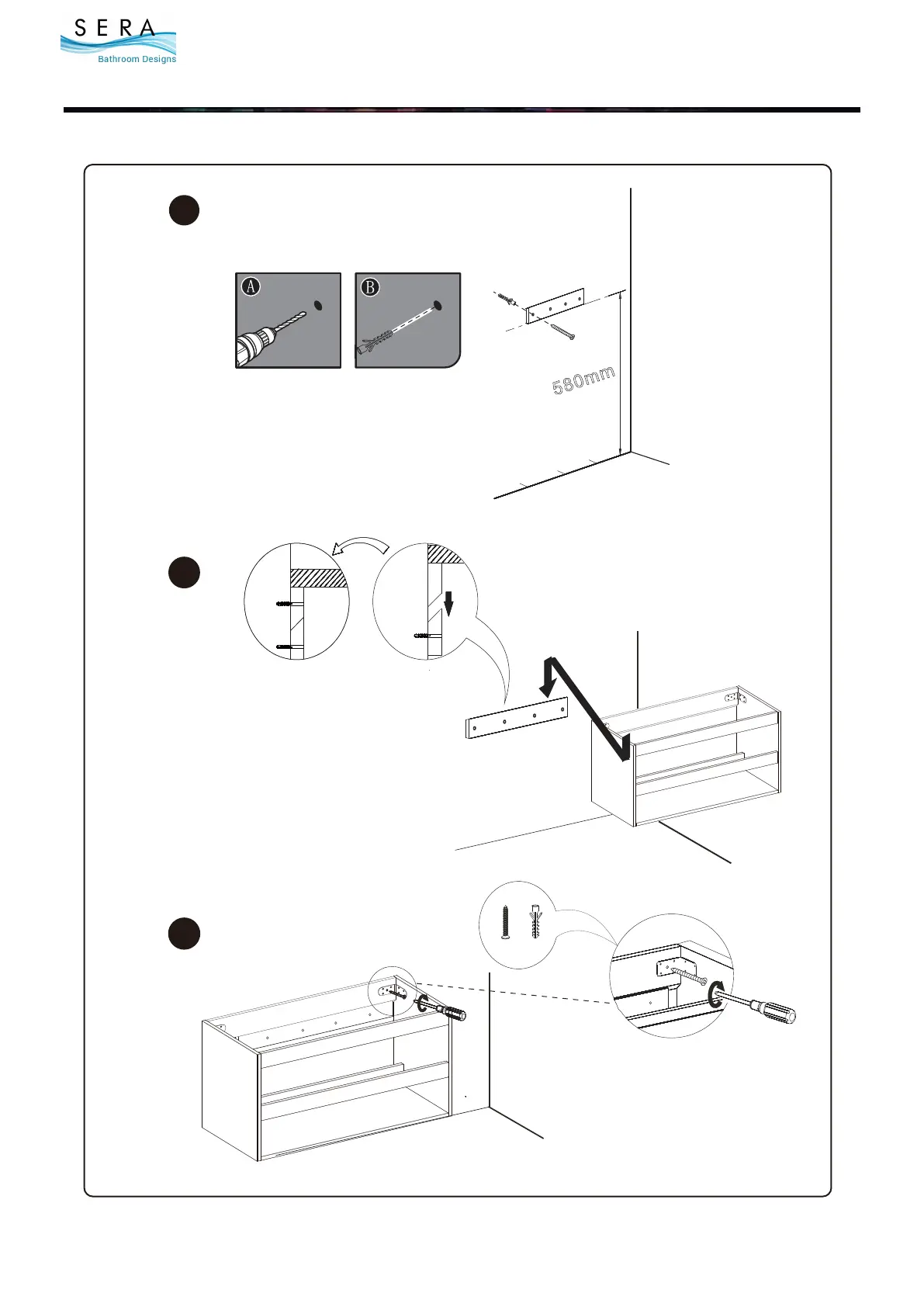 SERA
Bathroom Designs

A

B

580mm