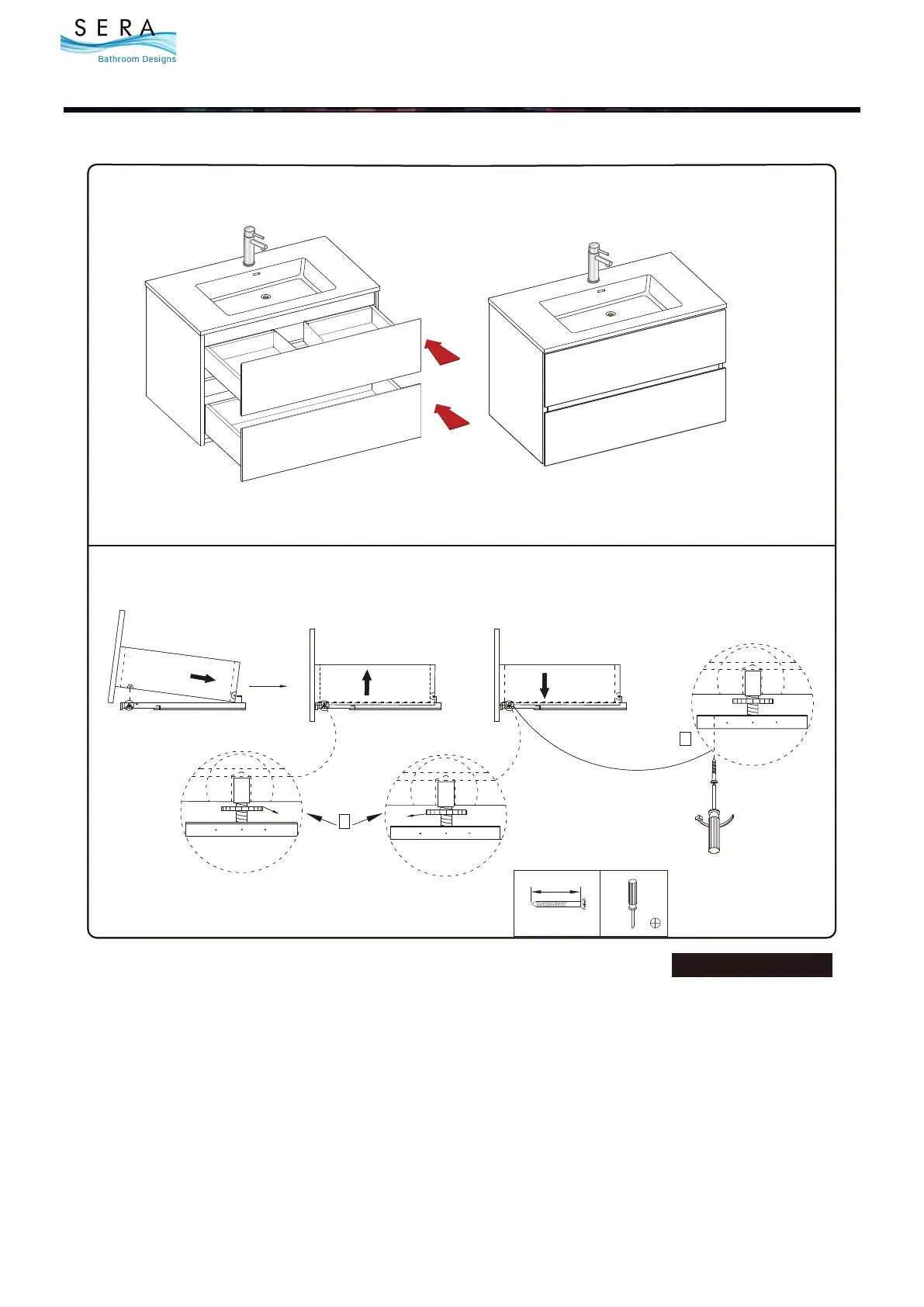 SERA
Bathroom Designs