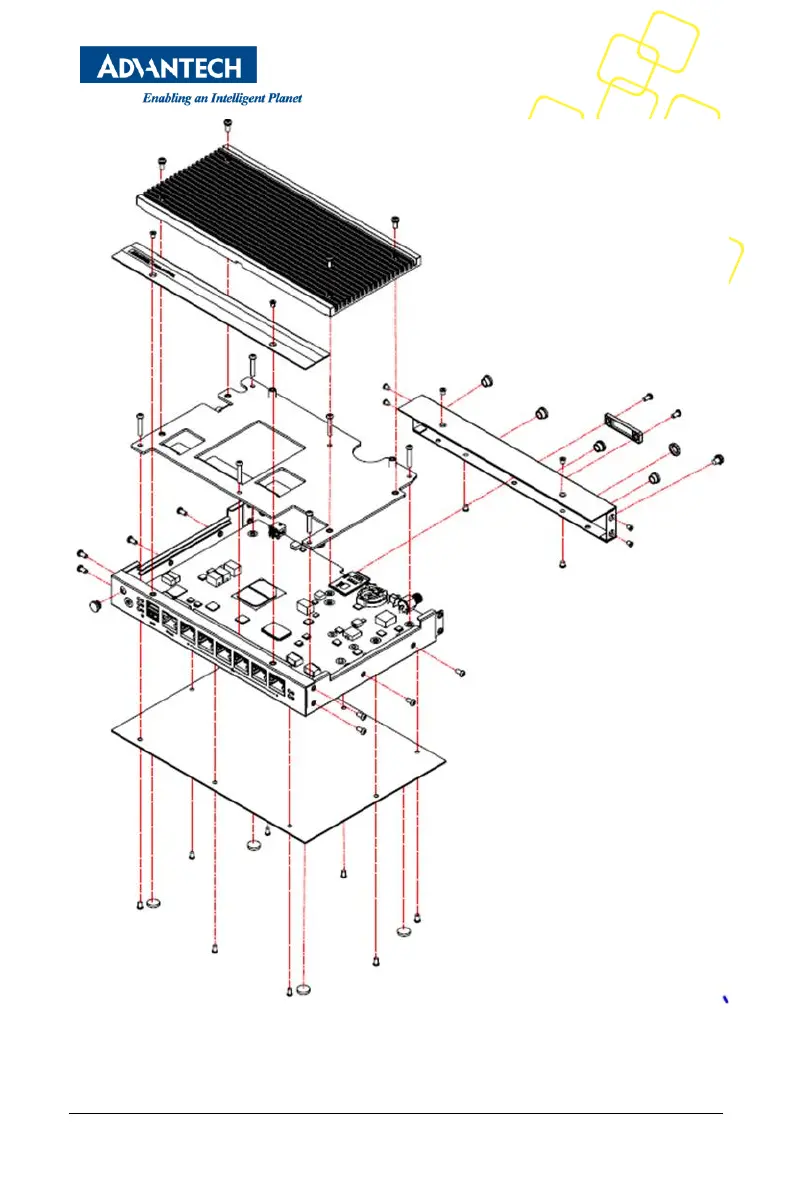 ADVANTECH
Enabling an Intelligent Planet