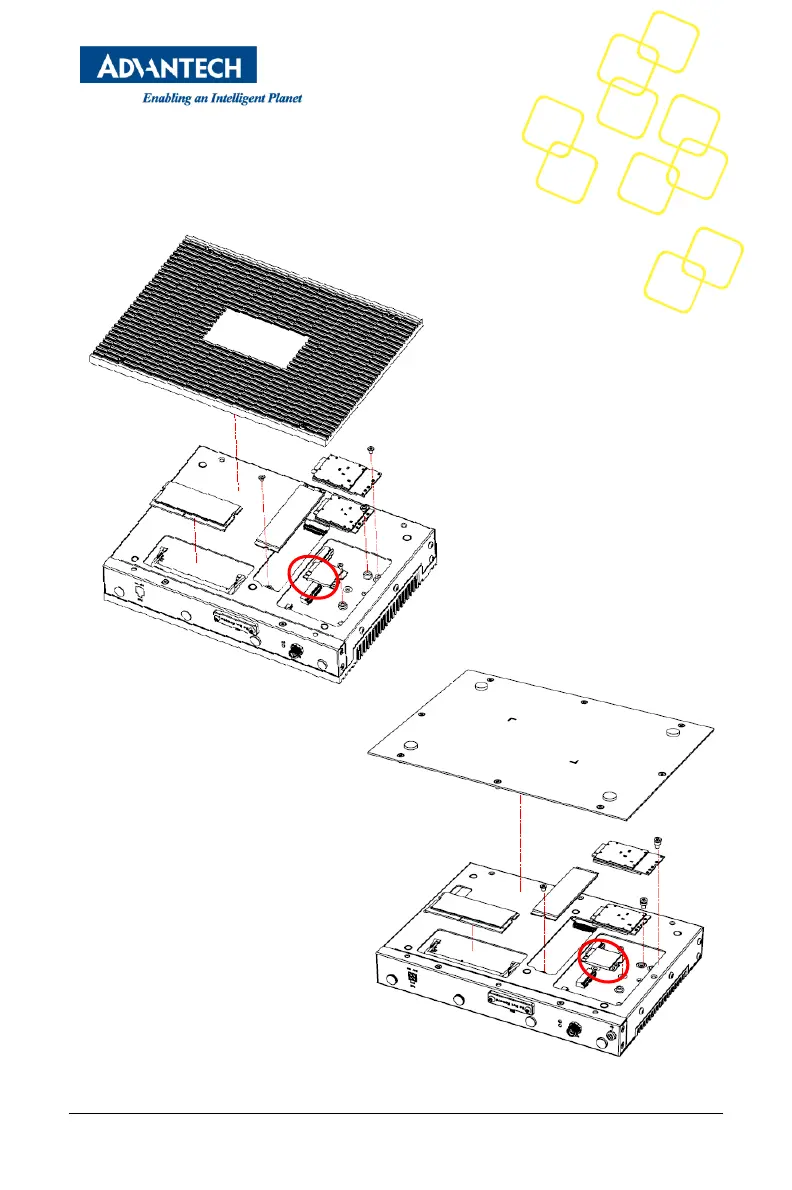 ADVANTECH
Enabling an Intelligent Planet