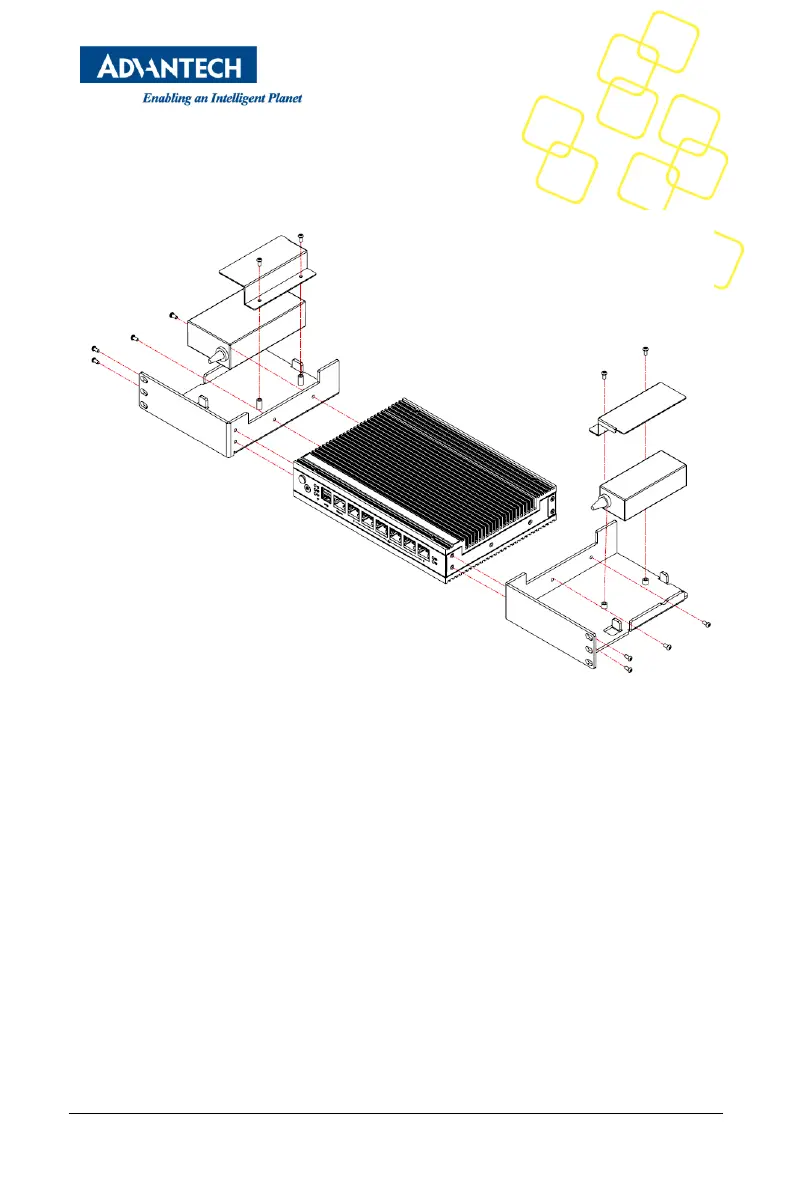 ADVANTECH
Enabling an Intelligent Planet