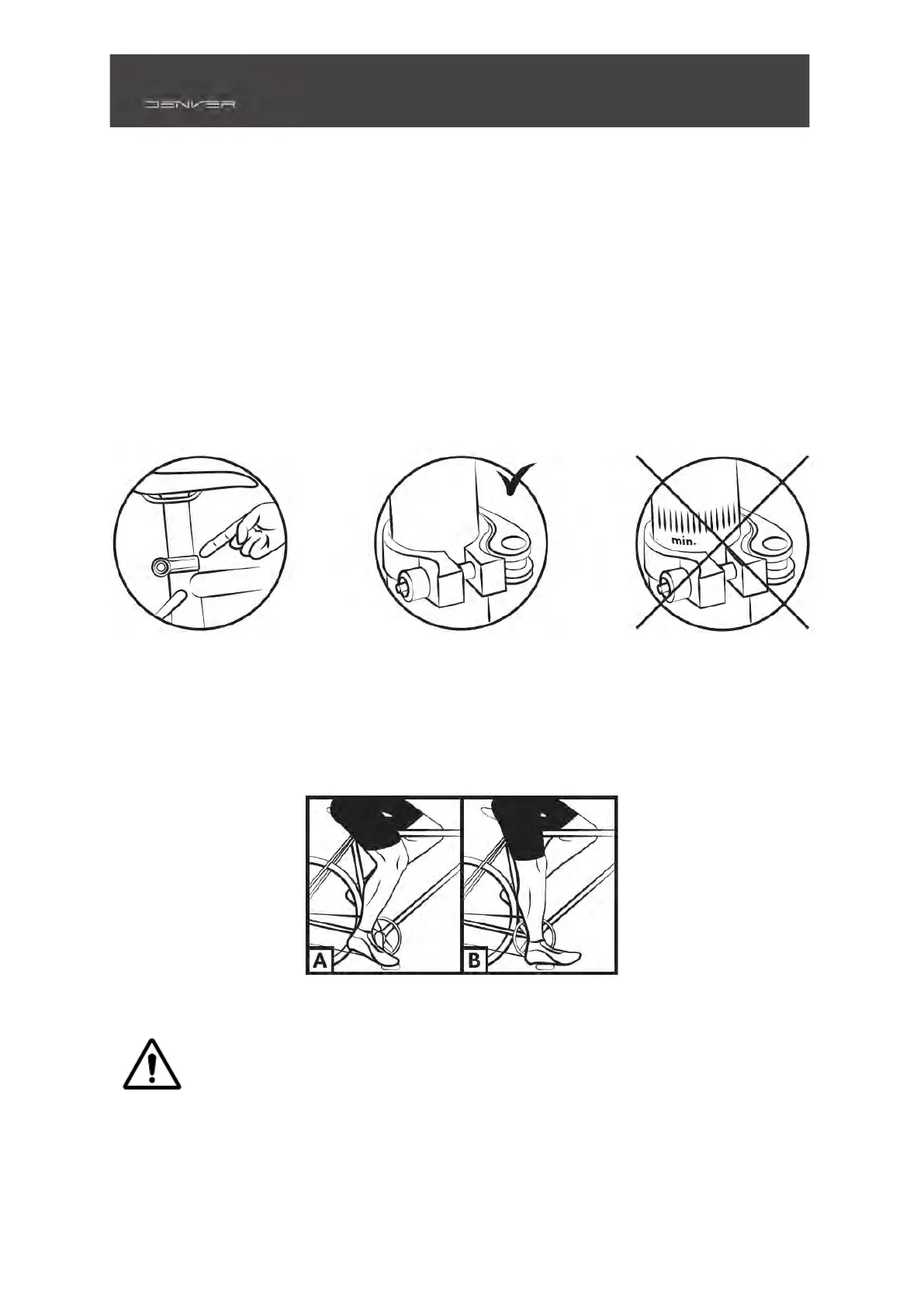 DENVER

min.

A

B