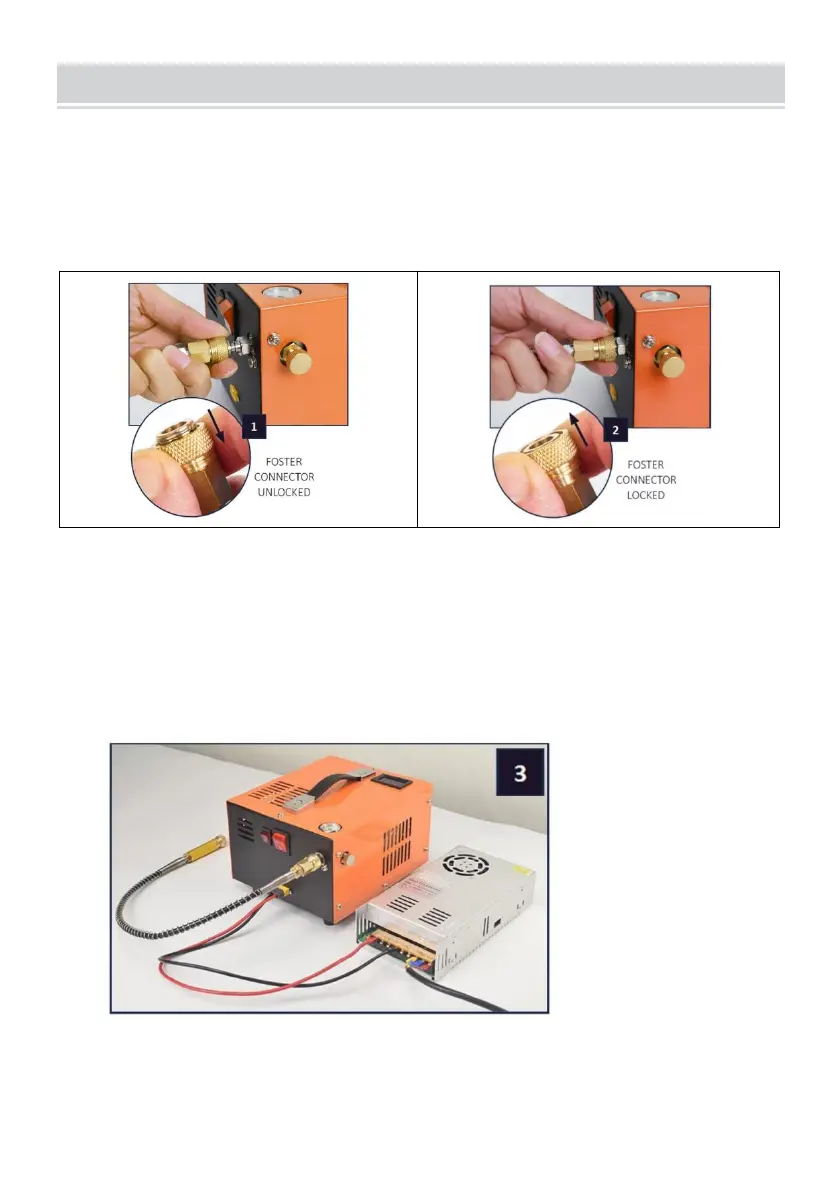 1

FOSTER CONNECTOR UNLOCKED

2

FOSTER CONNECTOR LOCKED

3