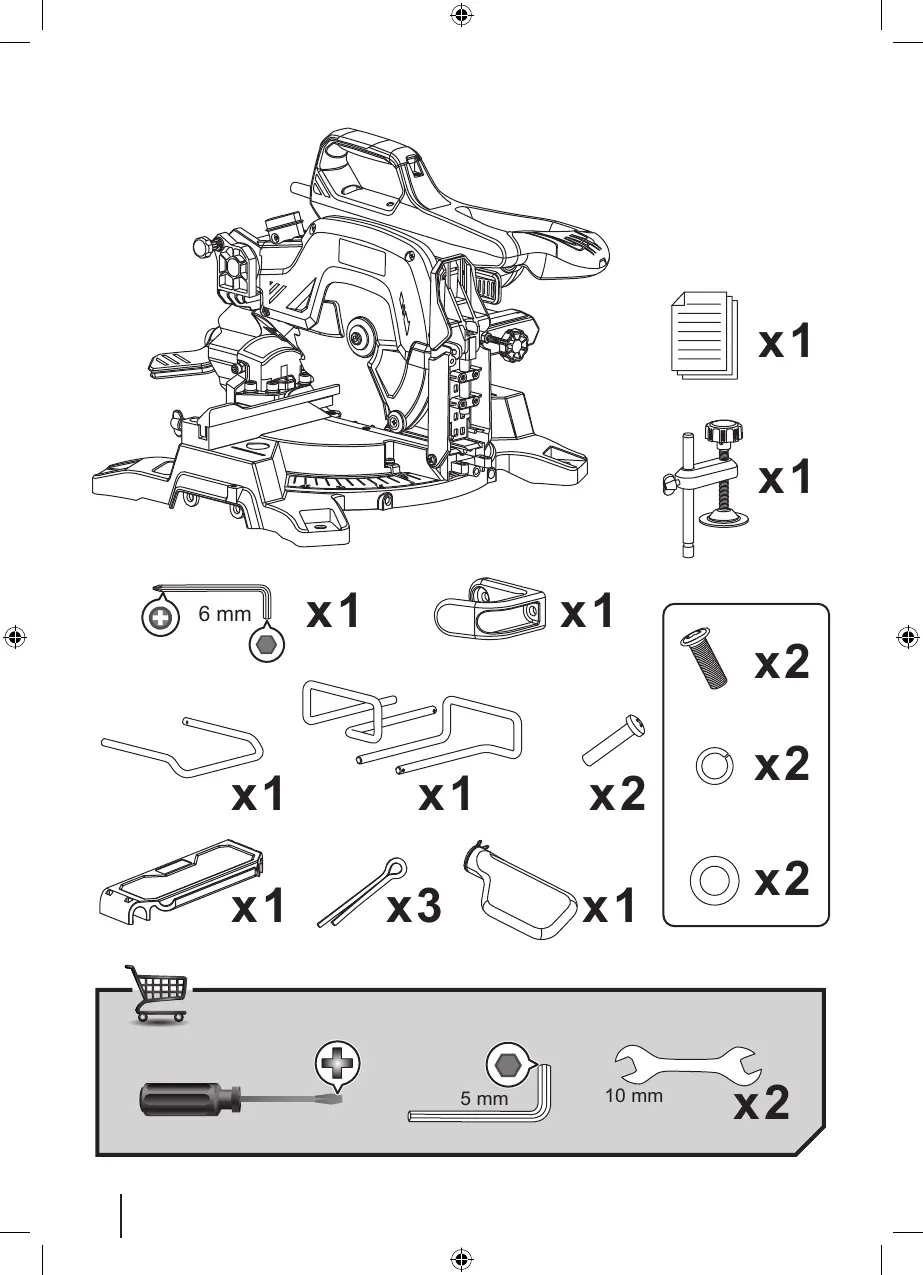 x1

x1

6 mm

x1

x1

x2

x2

x2

x1

x1

x2

x1

x3

x1

5 mm

10 mm

x2