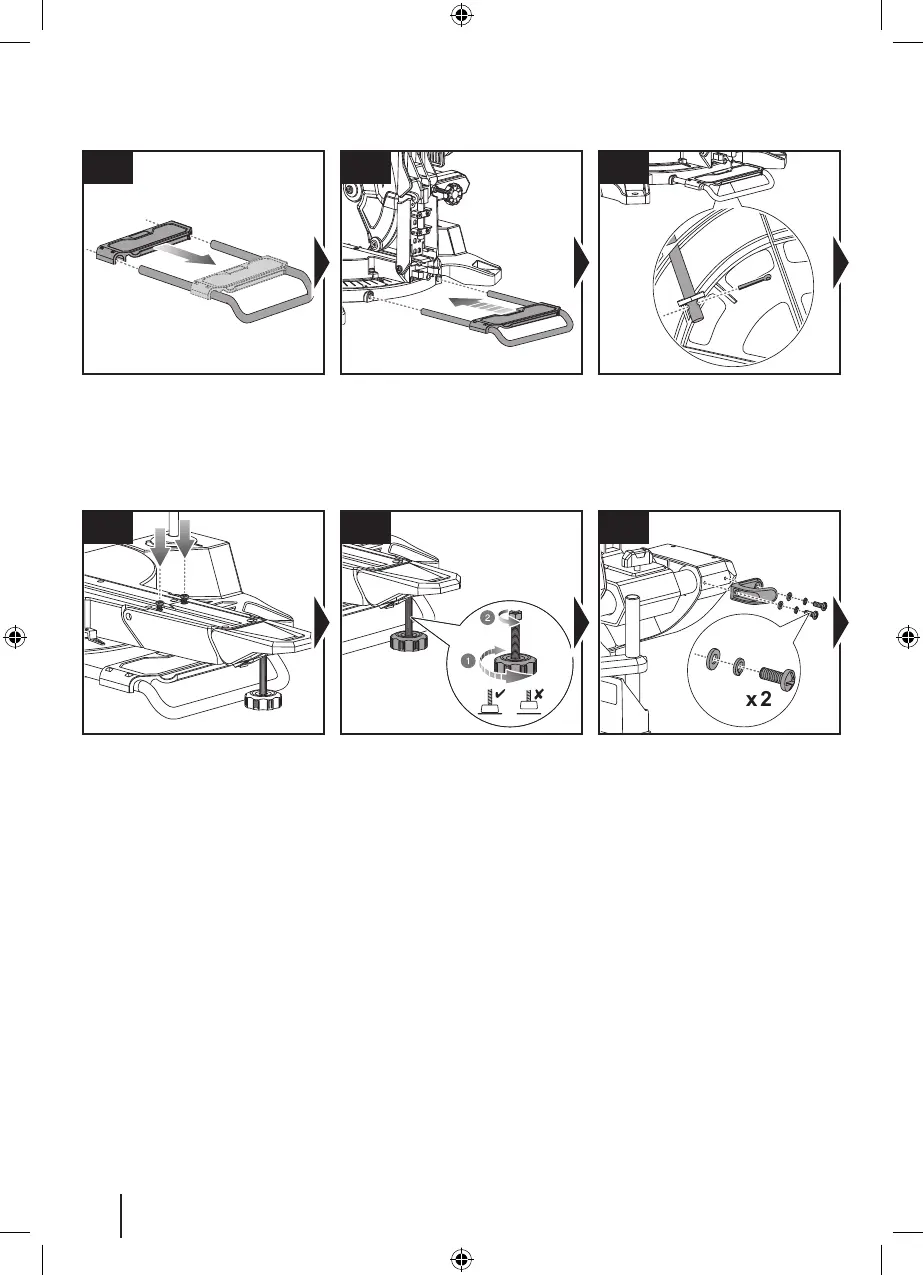 2
1
x 2