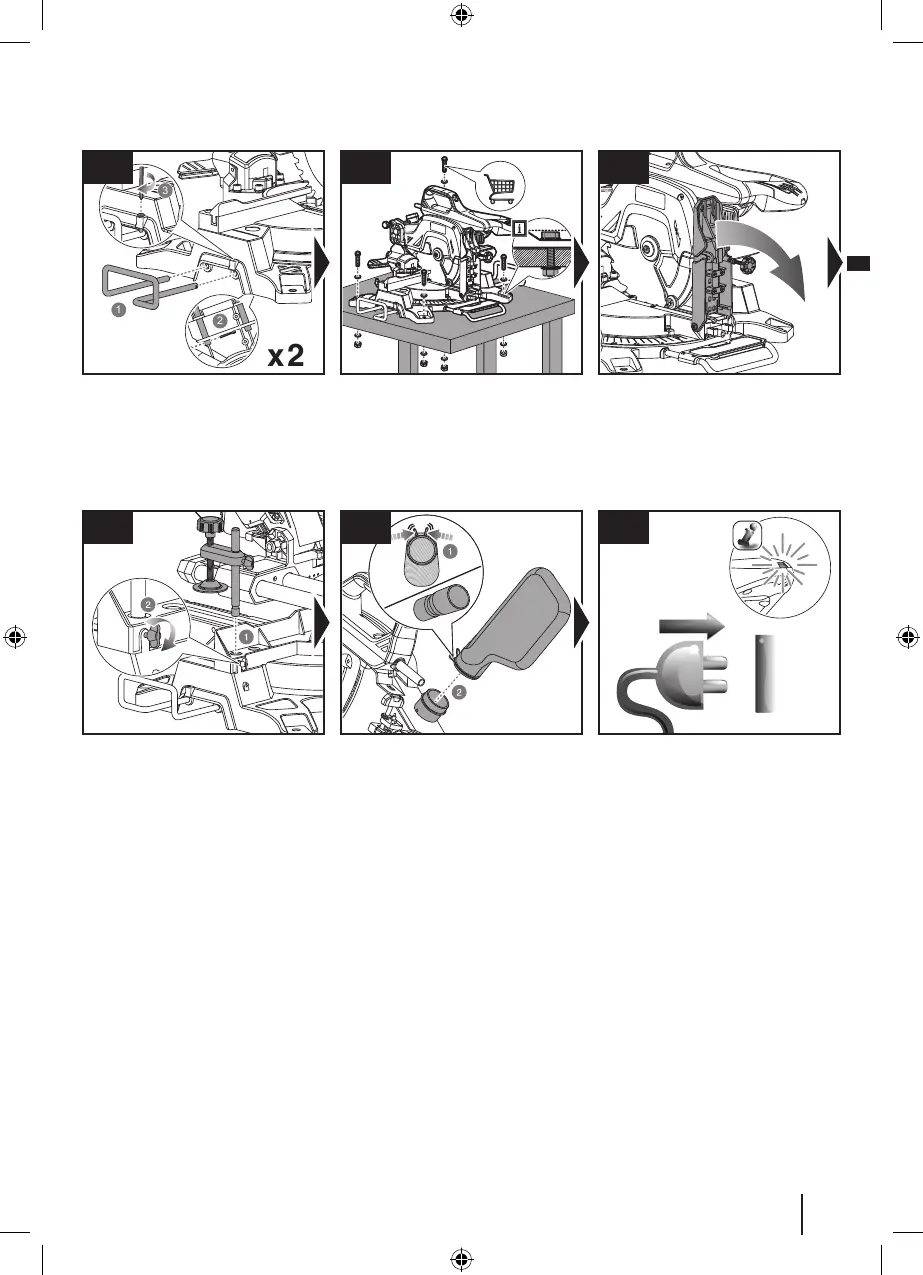 3
1
2
x2

i

2
1

1
2