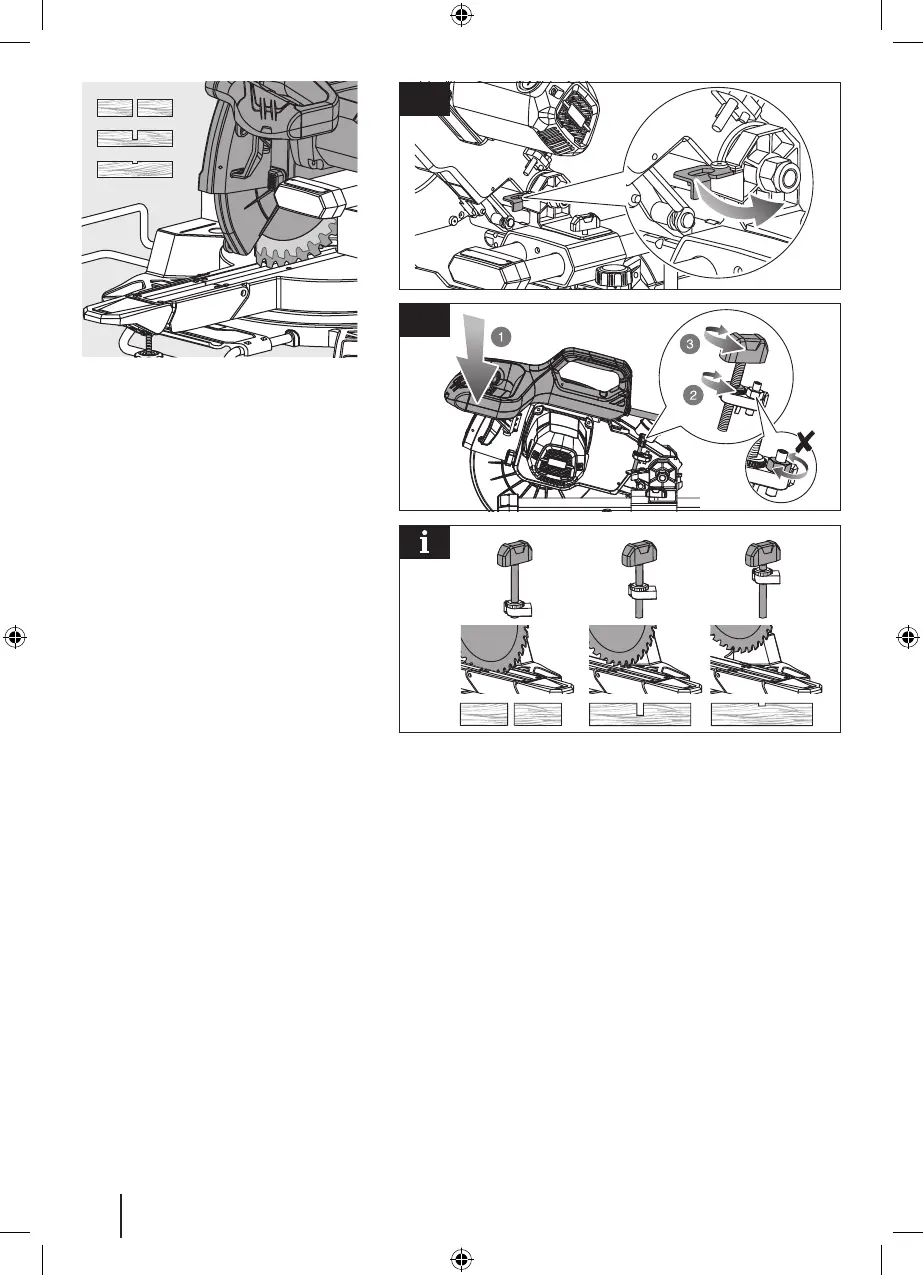 1

3

2

i