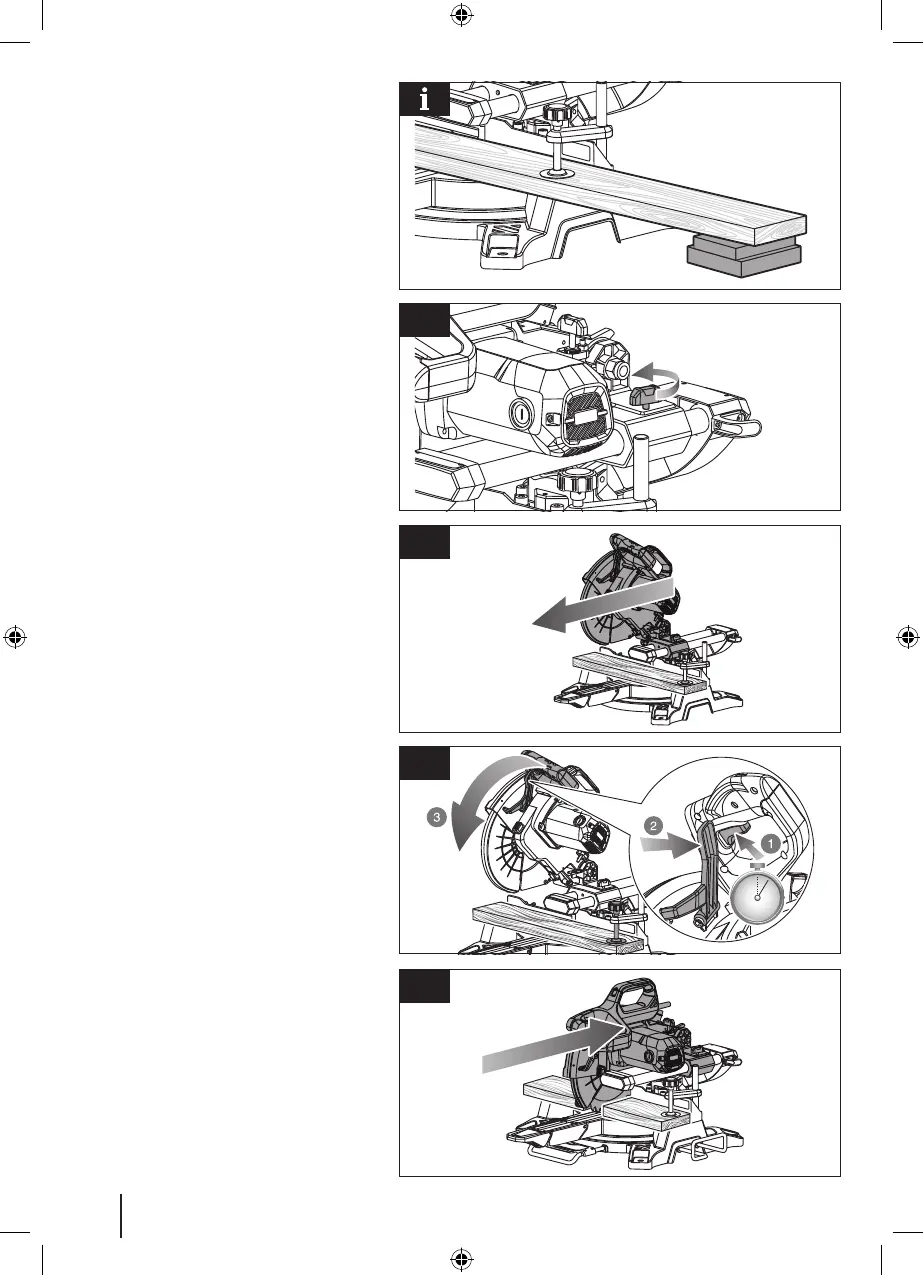 i

3

2

1